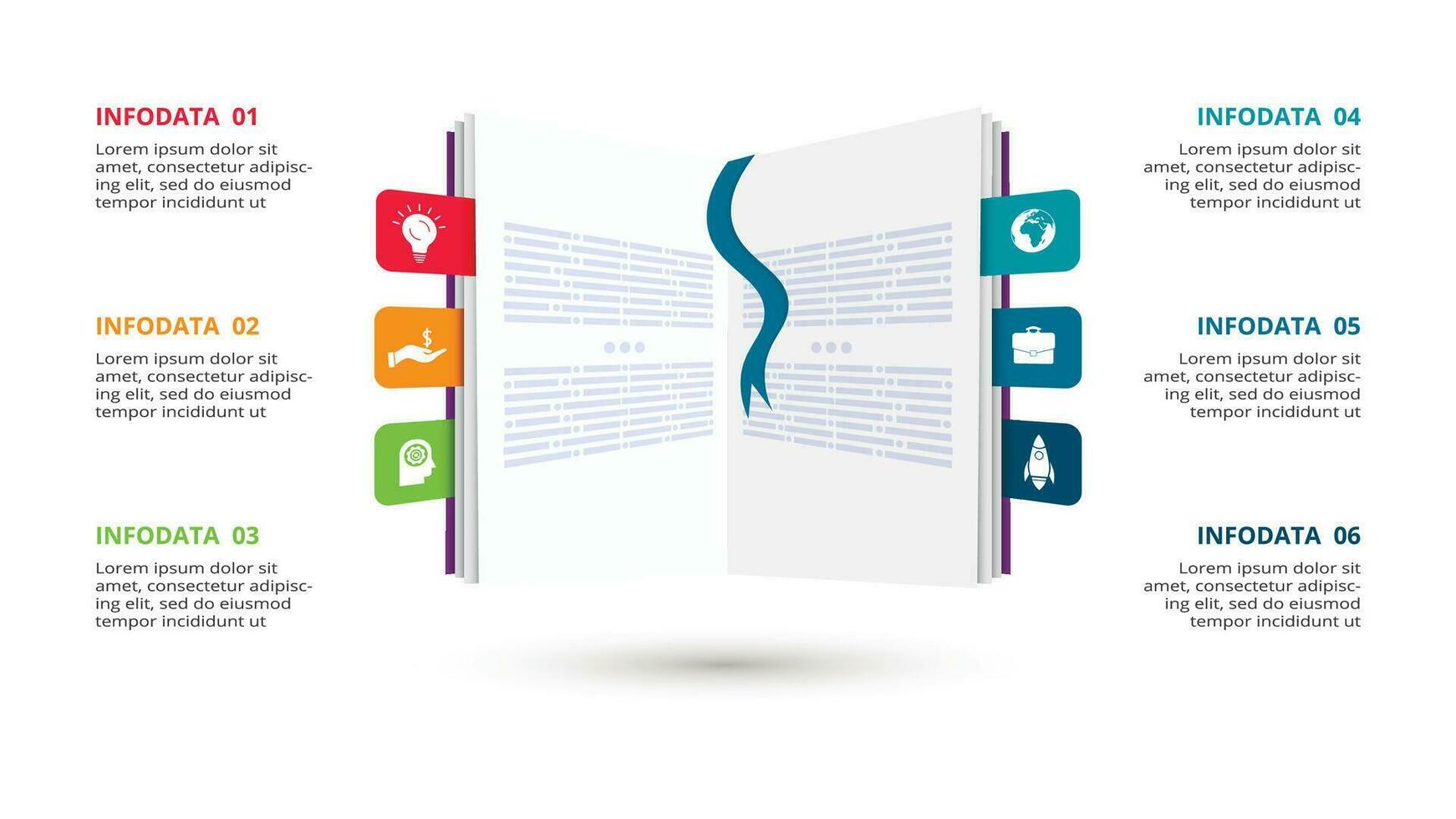 INFODATA 01
Lorem ipsum dolor sit amet, consectetur adipiscing elit, sed do eiusmod tempor incididunt ut

INFODATA 02
Lorem ipsum dolor sit amet, consectetur adipiscing elit, sed do eiusmod tempor incididunt ut

INFODATA 03
Lorem ipsum dolor sit amet, consectetur adipiscing elit, sed do eiusmod tempor incididunt ut

INFODATA 04
Lorem ipsum dolor sit amet, consectetur adipiscing elit, sed do eiusmod tempor incididunt ut

INFODATA 05
Lorem ipsum dolor sit amet, consectetur adipiscing elit, sed do eiusmod tempor incididunt ut

INFODATA 06
Lorem ipsum dolor sit amet, consectetur adipiscing elit, sed do eiusmod tempor incididunt ut