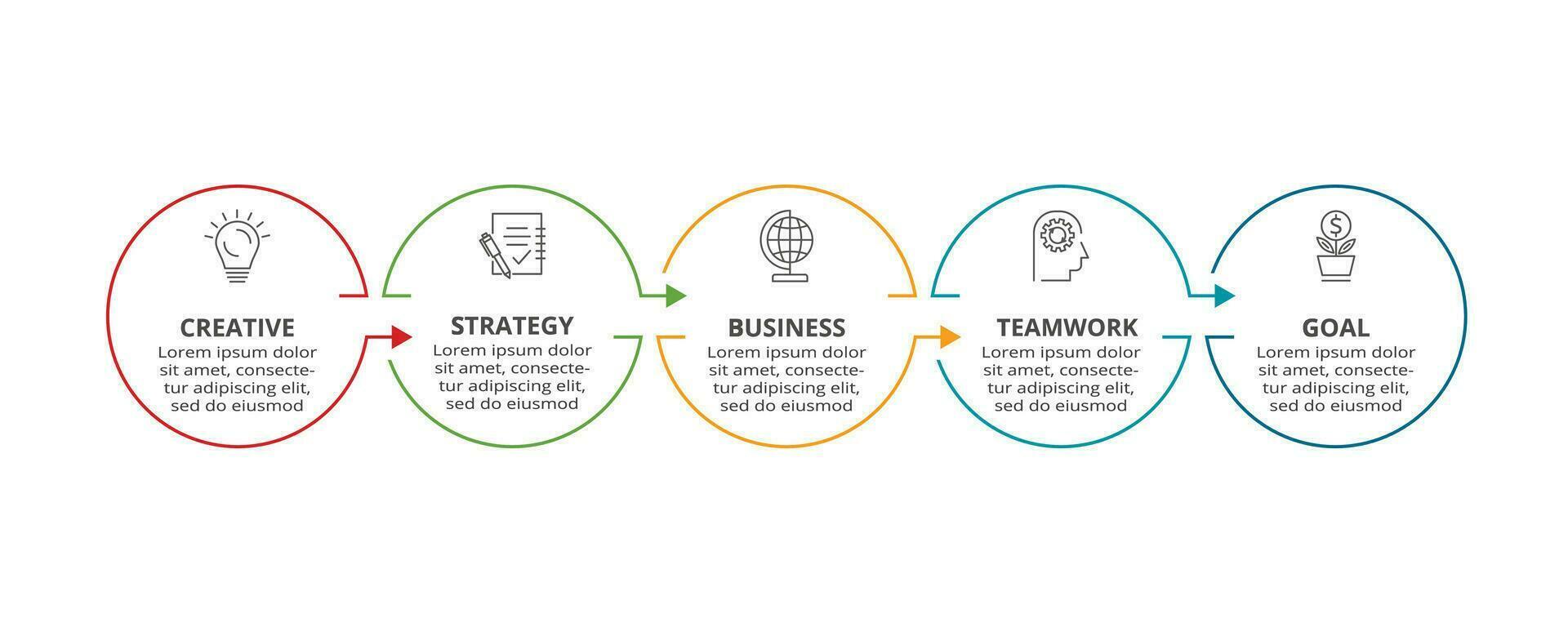 CREATIVE
Lorem ipsum dolor sit amet, consectetur adipiscing elit, sed do eiusmod

STRATEGY
Lorem ipsum dolor sit amet, consectetur adipiscing elit, sed do eiusmod

BUSINESS
Lorem ipsum dolor sit amet, consectetur adipiscing elit, sed do eiusmod

TEAMWORK
Lorem ipsum dolor sit amet, consectetur adipiscing elit, sed do eiusmod

GOAL
Lorem ipsum dolor sit amet, consectetur adipiscing elit, sed do eiusmod