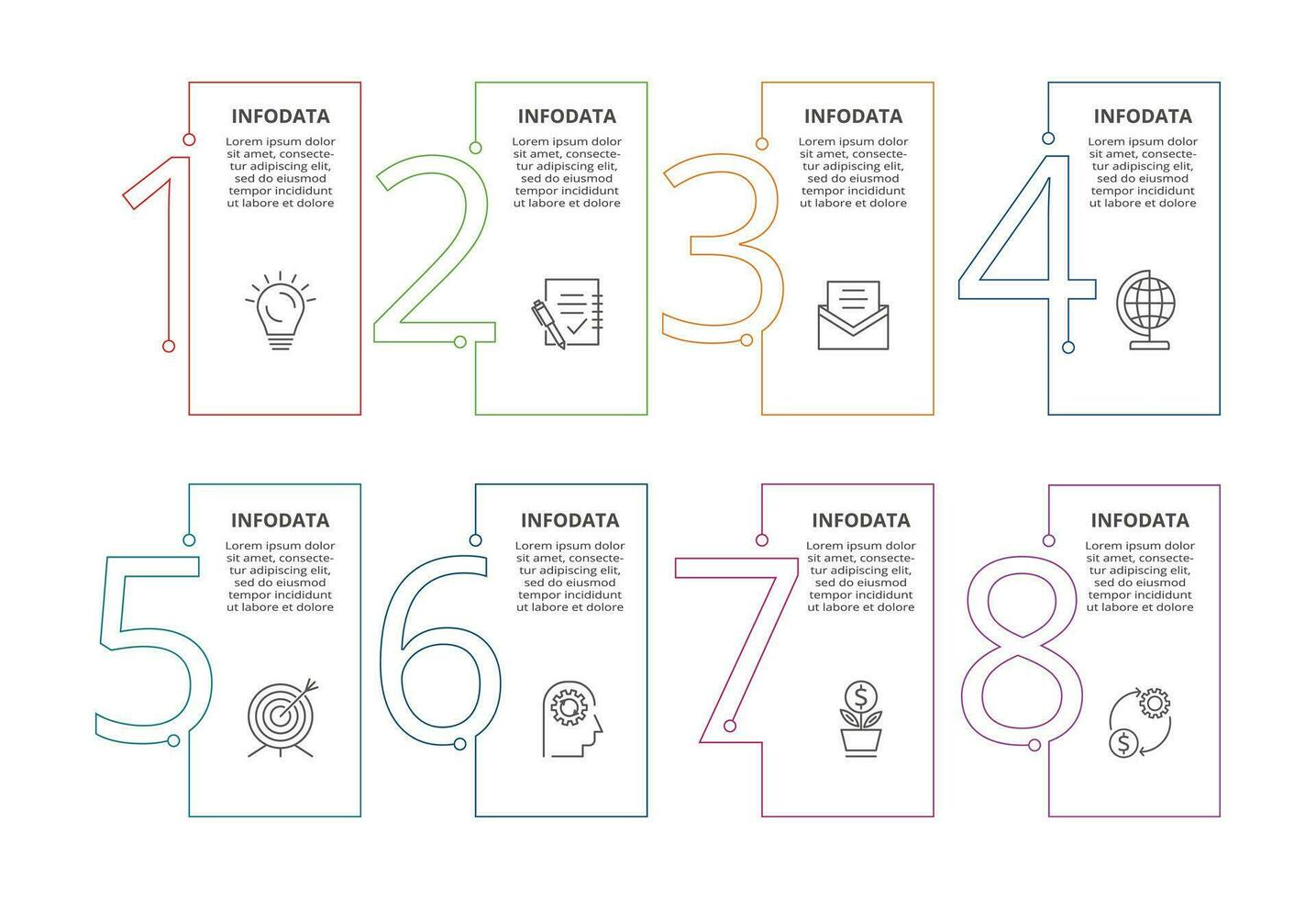 1
INFODATA
Lorem ipsum dolor sit amet, consectetur adipiscing elit, sed do eiusmod tempor incididunt ut labore et dolore

2
INFODATA
Lorem ipsum dolor sit amet, consectetur adipiscing elit, sed do eiusmod tempor incididunt ut labore et dolore

3
INFODATA
Lorem ipsum dolor sit amet, consectetur adipiscing elit, sed do eiusmod tempor incididunt ut labore et dolore

4
INFODATA
Lorem ipsum dolor sit amet, consectetur adipiscing elit, sed do eiusmod tempor incididunt ut labore et dolore

5
INFODATA
Lorem ipsum dolor sit amet, consectetur adipiscing elit, sed do eiusmod tempor incididunt ut labore et dolore

6
INFODATA
Lorem ipsum dolor sit amet, consectetur adipiscing elit, sed do eiusmod tempor incididunt ut labore et dolore

7
INFODATA
Lorem ipsum dolor sit amet, consectetur adipiscing elit, sed do eiusmod tempor incididunt ut labore et dolore

8
INFODATA
Lorem ipsum dolor sit amet, consectetur adipiscing elit, sed do eiusmod tempor incididunt ut labore et dolore