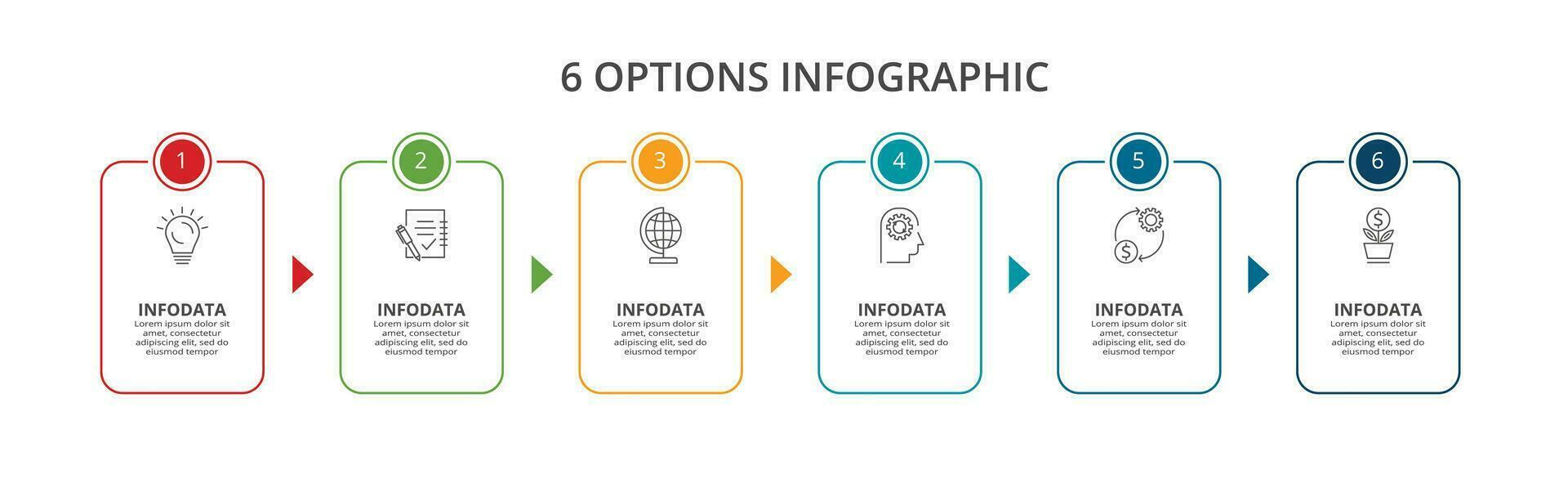 6 OPTIONS INFOGRAPHIC

1

INFODATA
Lorem ipsum dolor sit amet, consectetur adipiscing elit, sed do eiusmod tempor

2

INFODATA
Lorem ipsum dolor sit amet, consectetur adipiscing elit, sed do eiusmod tempor

3

INFODATA
Lorem ipsum dolor sit amet, consectetur adipiscing elit, sed do eiusmod tempor

4

INFODATA
Lorem ipsum dolor sit amet, consectetur adipiscing elit, sed do eiusmod tempor

5

INFODATA
Lorem ipsum dolor sit amet, consectetur adipiscing elit, sed do eiusmod tempor

6

INFODATA
Lorem ipsum dolor sit amet, consectetur adipiscing elit, sed do eiusmod tempor