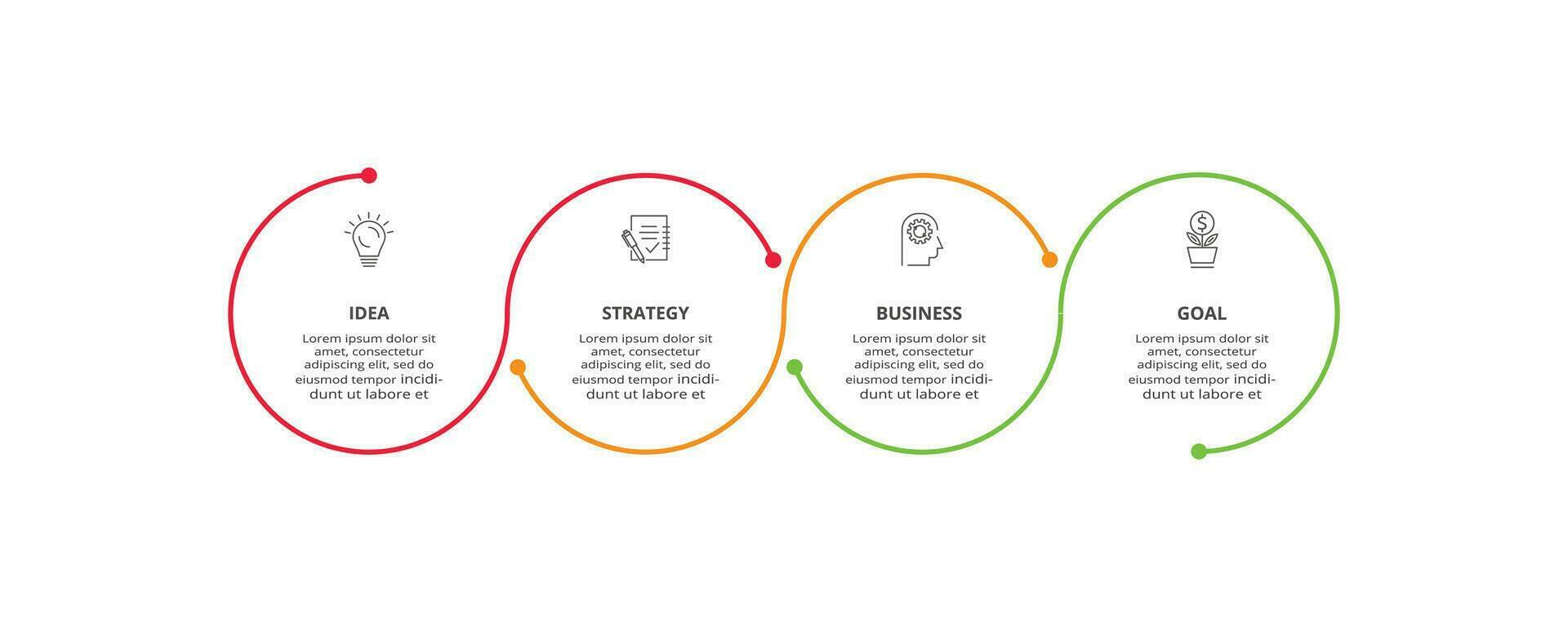 IDEA

Lorem ipsum dolor sit amet, consectetur adipiscing elit, sed do eiusmod tempor incididunt ut labore et

STRATEGY

Lorem ipsum dolor sit amet, consectetur adipiscing elit, sed do eiusmod tempor incididunt ut labore et

BUSINESS

Lorem ipsum dolor sit amet, consectetur adipiscing elit, sed do eiusmod tempor incididunt ut labore et

GOAL

Lorem ipsum dolor sit amet, consectetur adipiscing elit, sed do eiusmod tempor incididunt ut labore et