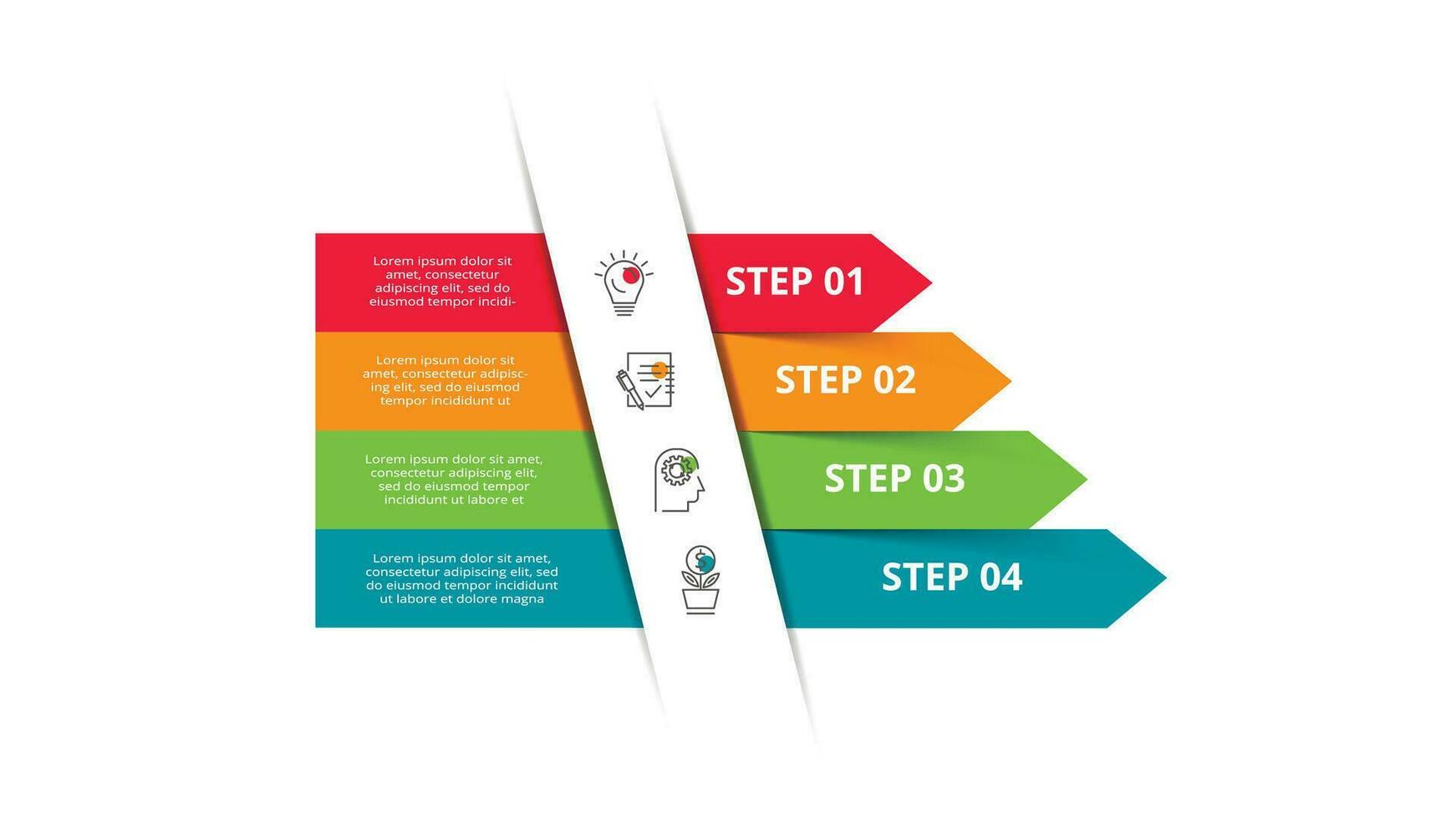 Lorem ipsum dolor sit amet, consectetur adipiscing elit, sed do eiusmod tempor incidi-

STEP 01

Lorem ipsum dolor sit amet, consectetur adipiscing elit, sed do eiusmod tempor incididunt ut

STEP 02

Lorem ipsum dolor sit amet, consectetur adipiscing elit, sed do eiusmod tempor incididunt ut labore et

STEP 03

Lorem ipsum dolor sit amet, consectetur adipiscing elit, sed do eiusmod tempor incididunt ut labore et dolore magna

STEP 04