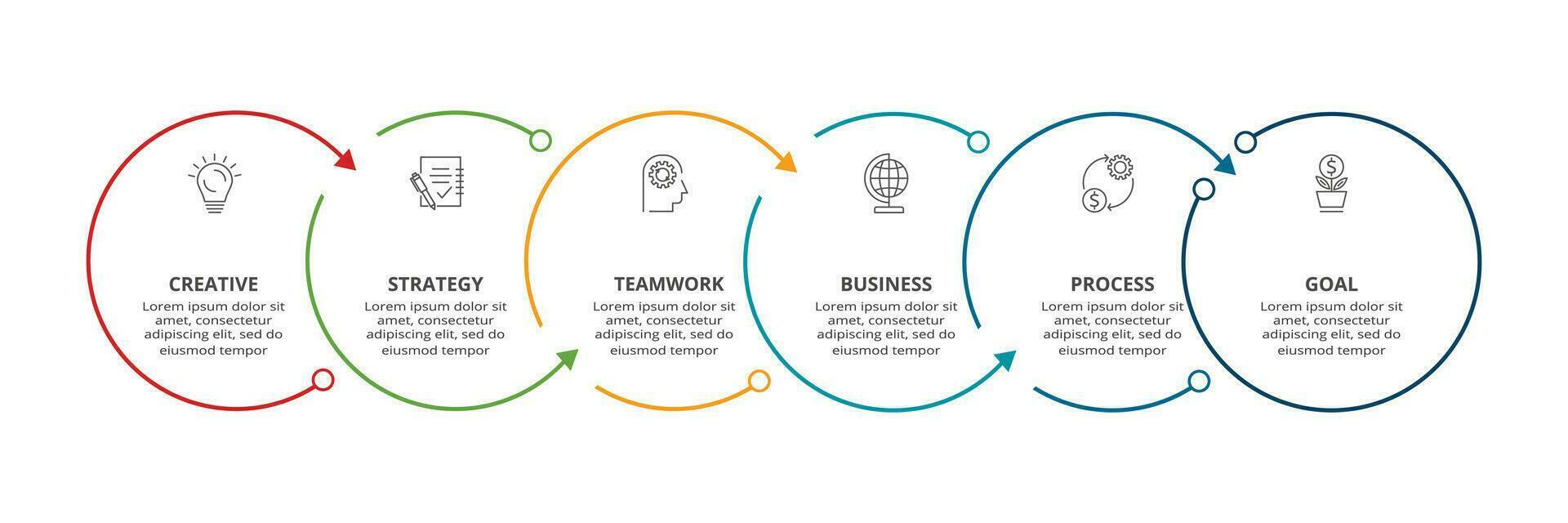 CREATIVE
Lorem ipsum dolor sit amet, consectetur adipiscing elit, sed do eiusmod tempor

STRATEGY
Lorem ipsum dolor sit amet, consectetur adipiscing elit, sed do eiusmod tempor

TEAMWORK
Lorem ipsum dolor sit amet, consectetur adipiscing elit, sed do eiusmod tempor

BUSINESS
Lorem ipsum dolor sit amet, consectetur adipiscing elit, sed do eiusmod tempor

PROCESS
Lorem ipsum dolor sit amet, consectetur adipiscing elit, sed do eiusmod tempor

GOAL
Lorem ipsum dolor sit amet, consectetur adipiscing elit, sed do eiusmod tempor