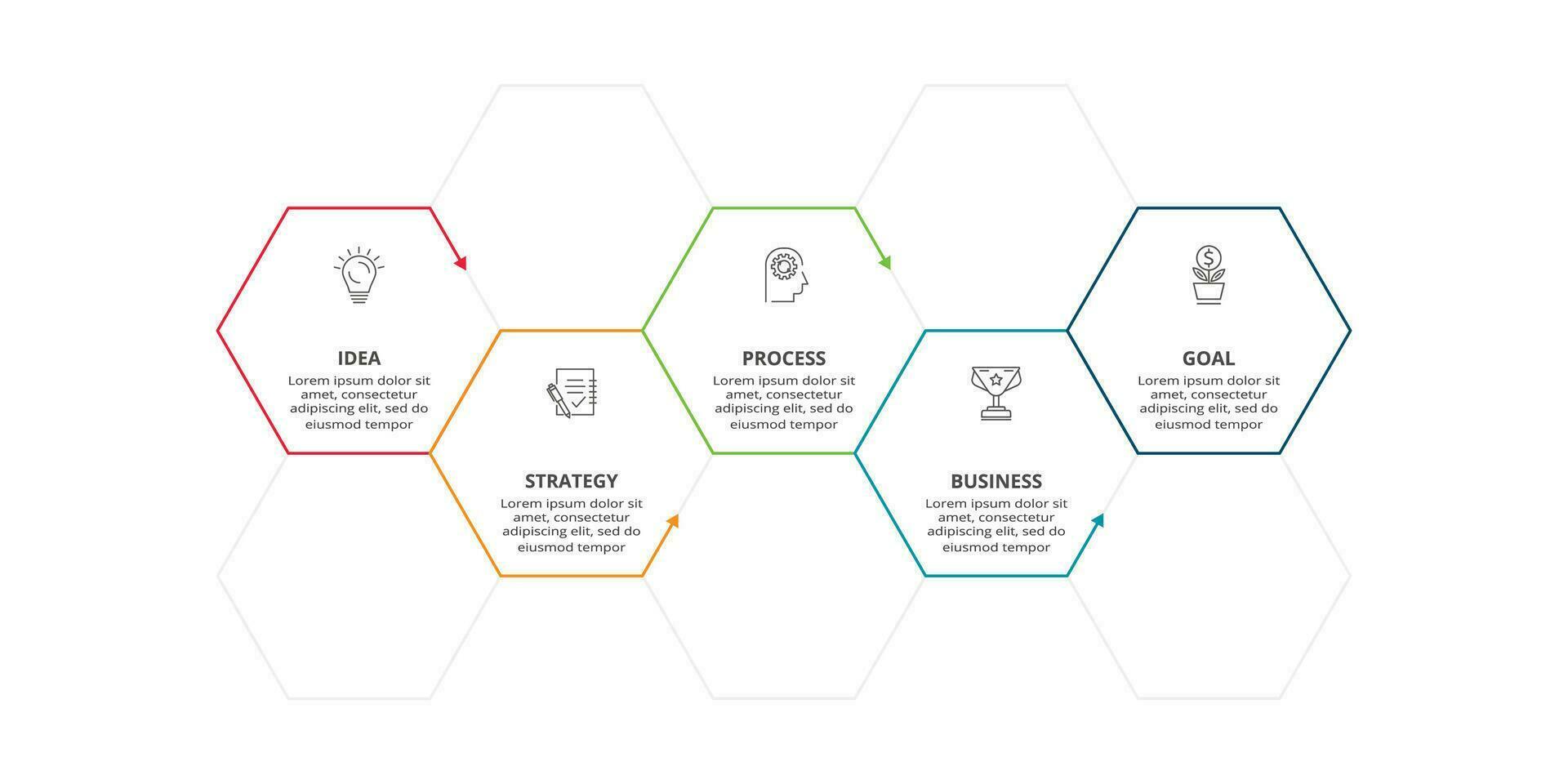 IDEA
Lorem ipsum dolor sit amet, consectetur adipiscing elit, sed do eiusmod tempor

STRATEGY
Lorem ipsum dolor sit amet, consectetur adipiscing elit, sed do eiusmod tempor

PROCESS
Lorem ipsum dolor sit amet, consectetur adipiscing elit, sed do eiusmod tempor

BUSINESS
Lorem ipsum dolor sit amet, consectetur adipiscing elit, sed do eiusmod tempor

GOAL
Lorem ipsum dolor sit amet, consectetur adipiscing elit, sed do eiusmod tempor