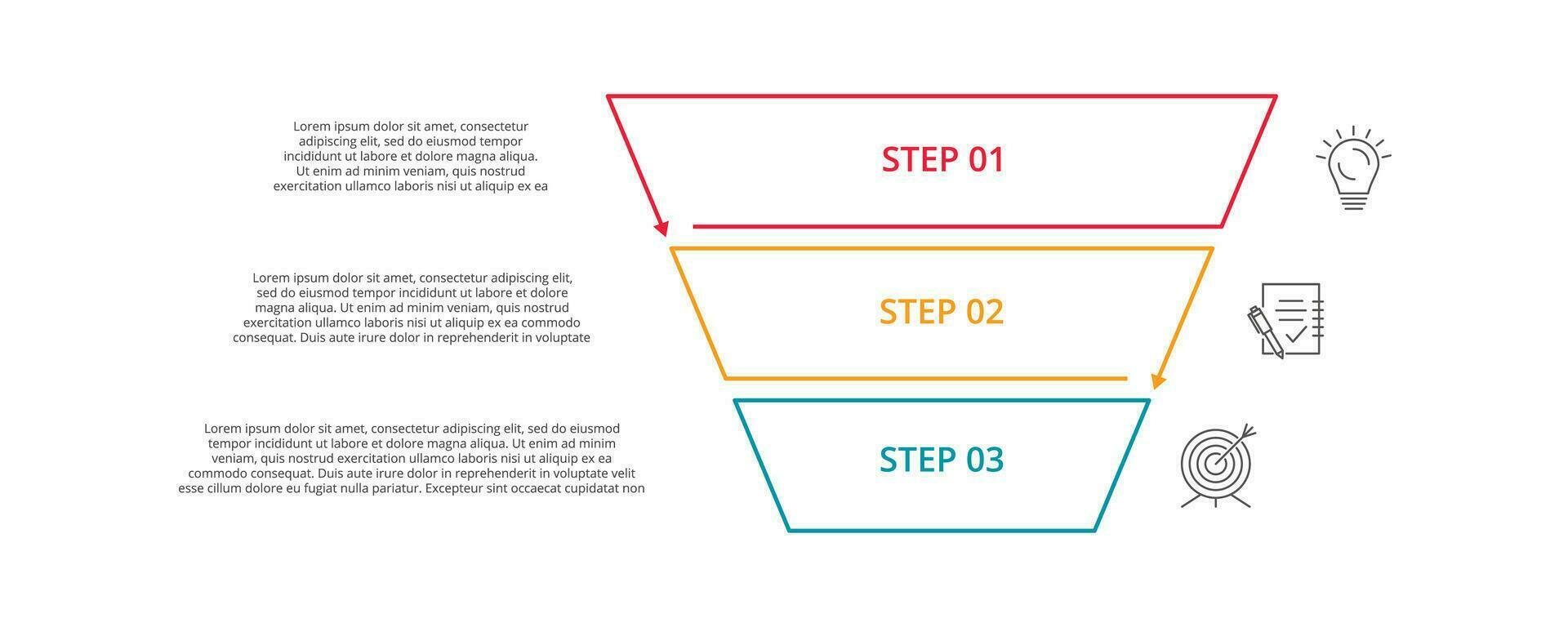 Lorem ipsum dolor sit amet, consectetur adipiscing elit, sed do eiusmod tempor incididunt ut labore et dolore magna aliqua. Ut enim ad minim veniam, quis nostrud exercitation ullamco laboris nisi ut aliquip ex ea

STEP 01

Lorem ipsum dolor sit amet, consectetur adipiscing elit, sed do eiusmod tempor incididunt ut labore et dolore magna aliqua. Ut enim ad minim veniam, quis nostrud exercitation ullamco laboris nisi ut aliquip ex ea commodo consequat. Duis aute irure dolor in reprehenderit in voluptate

STEP 02

Lorem ipsum dolor sit amet, consectetur adipiscing elit, sed do eiusmod tempor incididunt ut labore et dolore magna aliqua. Ut enim ad minim veniam, quis nostrud exercitation ullamco laboris nisi ut aliquip ex ea commodo consequat. Duis aute irure dolor in reprehenderit in voluptate velit esse cillum dolore eu fugiat nulla pariatur. Excepteur sint occaecat cupidatat non

STEP 03