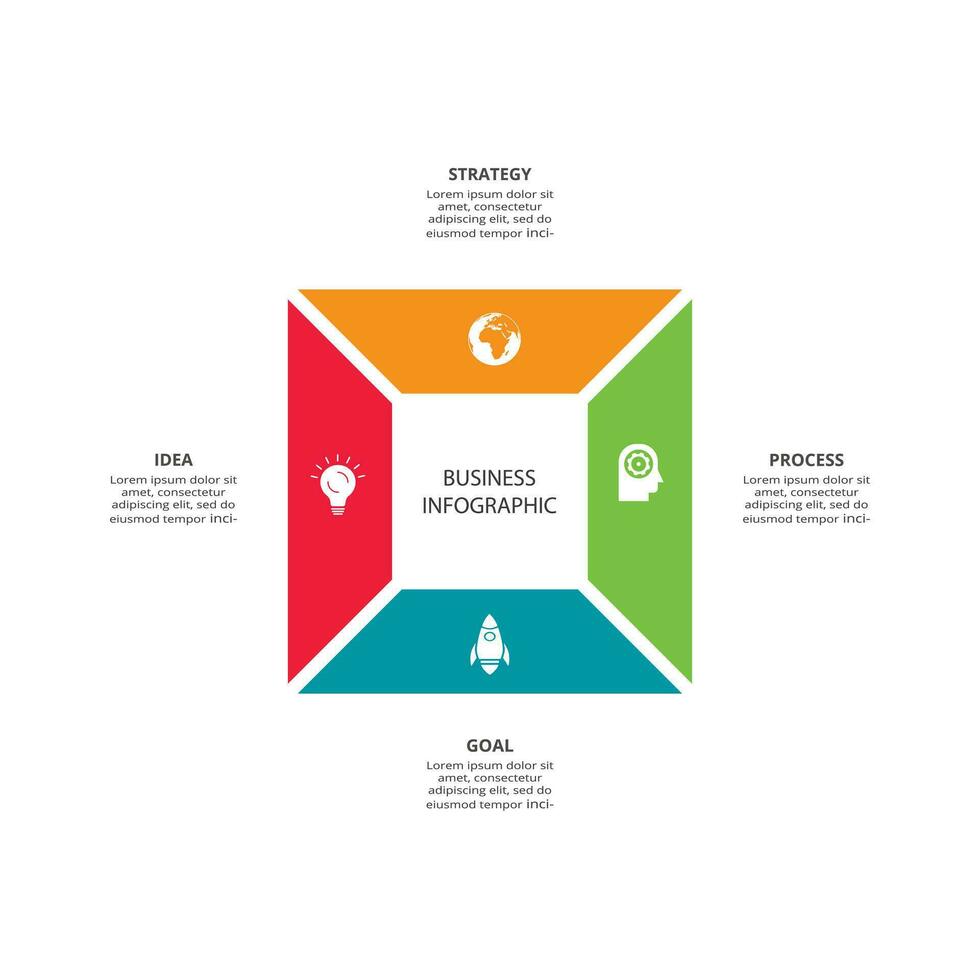 STRATEGY
Lorem ipsum dolor sit amet, consectetur adipiscing elit, sed do eiusmod tempor inci-

IDEA
Lorem ipsum dolor sit amet, consectetur adipiscing elit, sed do eiusmod tempor inci-

BUSINESS INFOGRAPHIC

PROCESS
Lorem ipsum dolor sit amet, consectetur adipiscing elit, sed do eiusmod tempor inci-

GOAL
Lorem ipsum dolor sit amet, consectetur adipiscing elit, sed do eiusmod tempor inci-