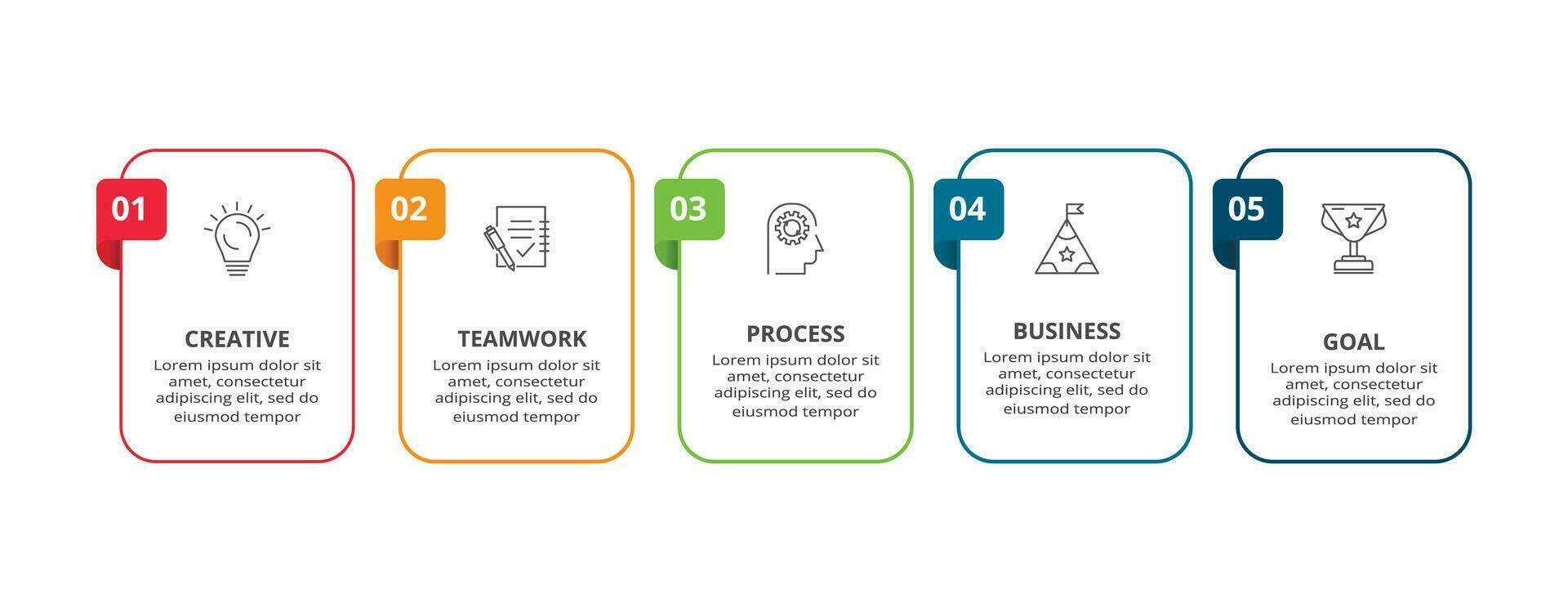 01

CREATIVE

Lorem ipsum dolor sit amet, consectetur adipiscing elit, sed do eiusmod tempor

02

TEAMWORK

Lorem ipsum dolor sit amet, consectetur adipiscing elit, sed do eiusmod tempor

03

PROCESS

Lorem ipsum dolor sit amet, consectetur adipiscing elit, sed do eiusmod tempor

04

BUSINESS

Lorem ipsum dolor sit amet, consectetur adipiscing elit, sed do eiusmod tempor

05

GOAL

Lorem ipsum dolor sit amet, consectetur adipiscing elit, sed do eiusmod tempor