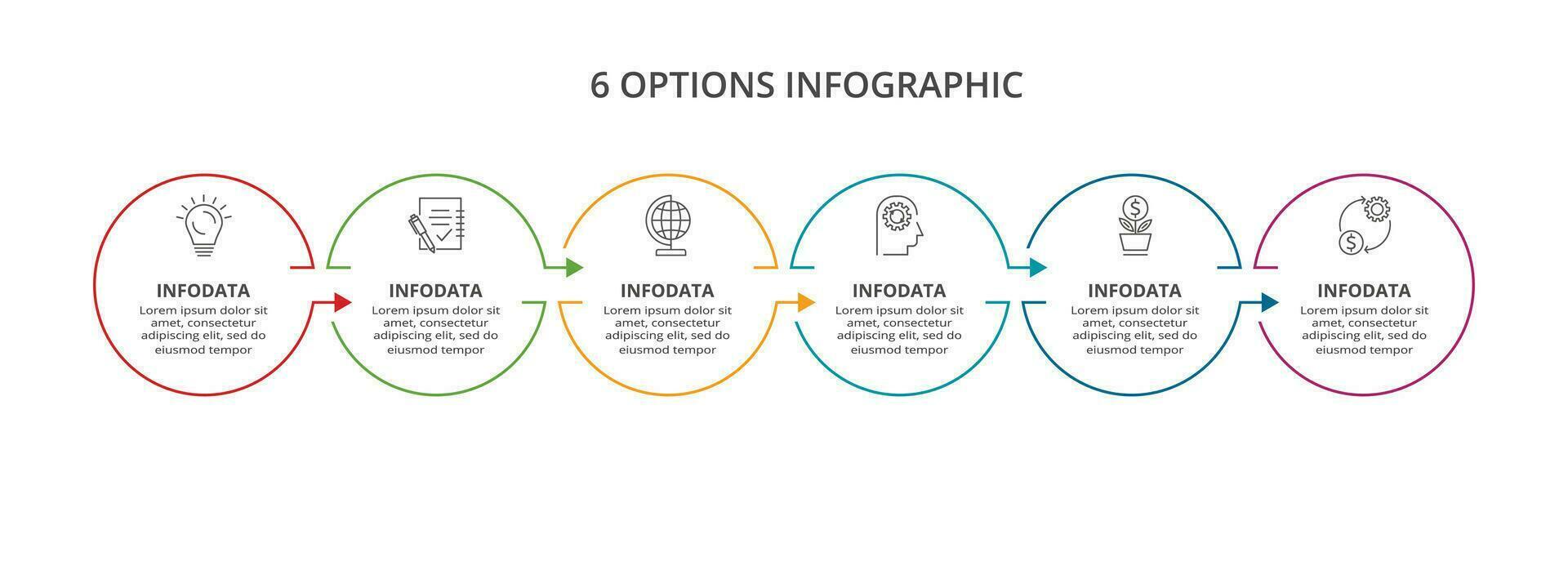 6 OPTIONS INFOGRAPHIC

INFODATA
Lorem ipsum dolor sit amet, consectetur adipiscing elit, sed do eiusmod tempor

INFODATA
Lorem ipsum dolor sit amet, consectetur adipiscing elit, sed do eiusmod tempor

INFODATA
Lorem ipsum dolor sit amet, consectetur adipiscing elit, sed do eiusmod tempor

INFODATA
Lorem ipsum dolor sit amet, consectetur adipiscing elit, sed do eiusmod tempor

INFODATA
Lorem ipsum dolor sit amet, consectetur adipiscing elit, sed do eiusmod tempor

INFODATA
Lorem ipsum dolor sit amet, consectetur adipiscing elit, sed do eiusmod tempor