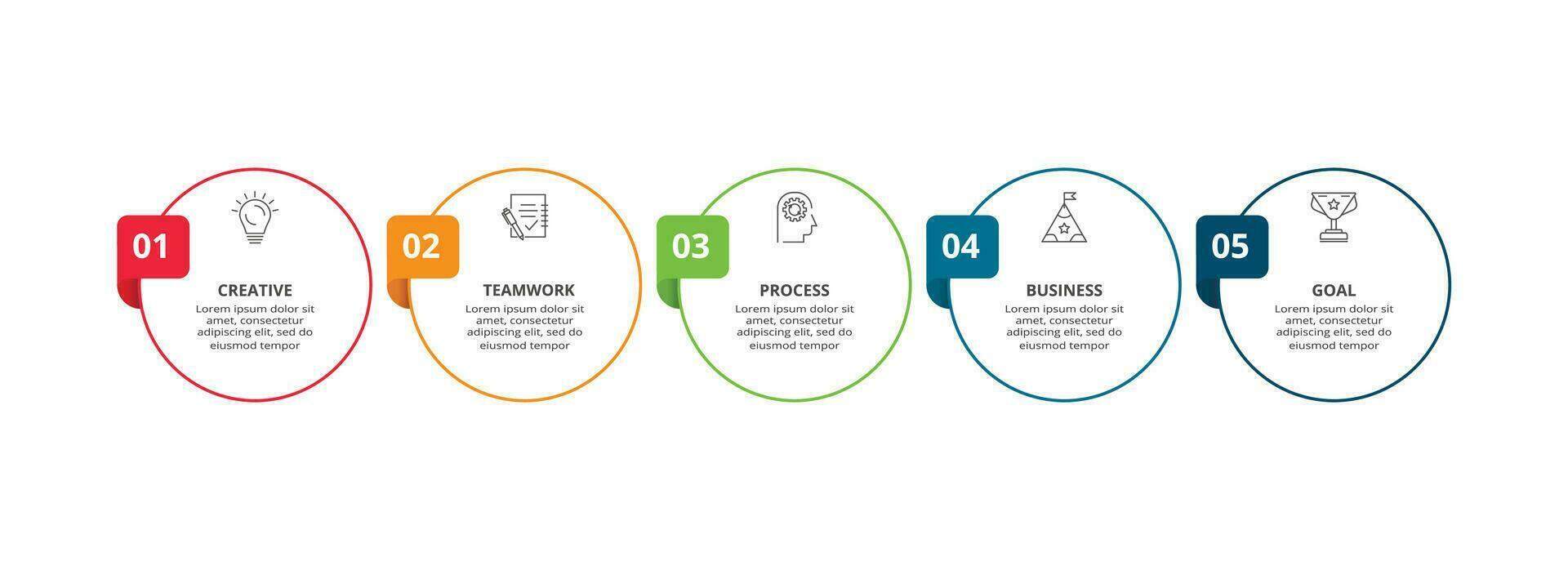 01

CREATIVE

Lorem ipsum dolor sit amet, consectetur adipiscing elit, sed do eiusmod tempor

02

TEAMWORK

Lorem ipsum dolor sit amet, consectetur adipiscing elit, sed do eiusmod tempor

03

PROCESS

Lorem ipsum dolor sit amet, consectetur adipiscing elit, sed do eiusmod tempor

04

BUSINESS

Lorem ipsum dolor sit amet, consectetur adipiscing elit, sed do eiusmod tempor

05

GOAL

Lorem ipsum dolor sit amet, consectetur adipiscing elit, sed do eiusmod tempor