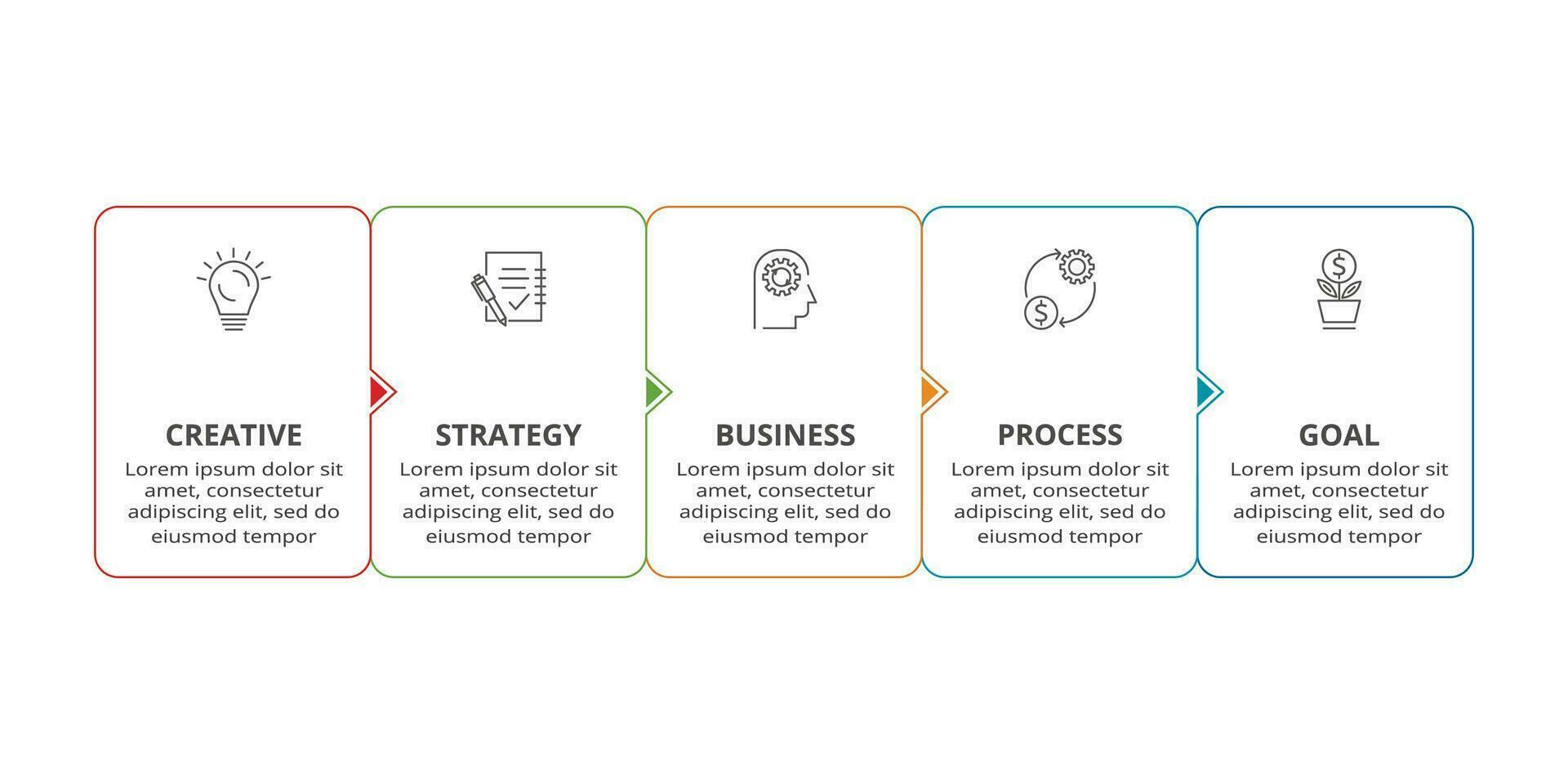 CREATIVE
Lorem ipsum dolor sit amet, consectetur adipiscing elit, sed do eiusmod tempor

STRATEGY
Lorem ipsum dolor sit amet, consectetur adipiscing elit, sed do eiusmod tempor

BUSINESS
Lorem ipsum dolor sit amet, consectetur adipiscing elit, sed do eiusmod tempor

PROCESS
Lorem ipsum dolor sit amet, consectetur adipiscing elit, sed do eiusmod tempor

GOAL
Lorem ipsum dolor sit amet, consectetur adipiscing elit, sed do eiusmod tempor