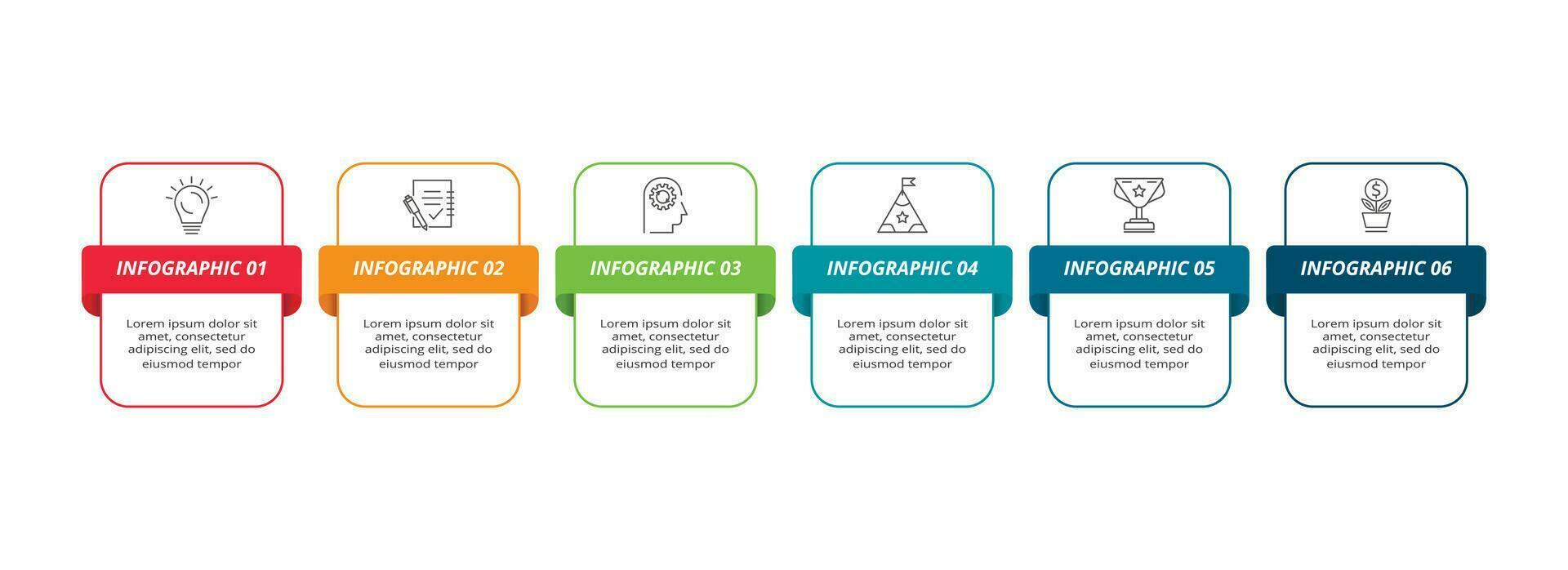 INFOGRAPHIC 01

Lorem ipsum dolor sit amet, consectetur adipiscing elit, sed do eiusmod tempor

INFOGRAPHIC 02

Lorem ipsum dolor sit amet, consectetur adipiscing elit, sed do eiusmod tempor

INFOGRAPHIC 03

Lorem ipsum dolor sit amet, consectetur adipiscing elit, sed do eiusmod tempor

INFOGRAPHIC 04

Lorem ipsum dolor sit amet, consectetur adipiscing elit, sed do eiusmod tempor

INFOGRAPHIC 05

Lorem ipsum dolor sit amet, consectetur adipiscing elit, sed do eiusmod tempor

INFOGRAPHIC 06

Lorem ipsum dolor sit amet, consectetur adipiscing elit, sed do eiusmod tempor