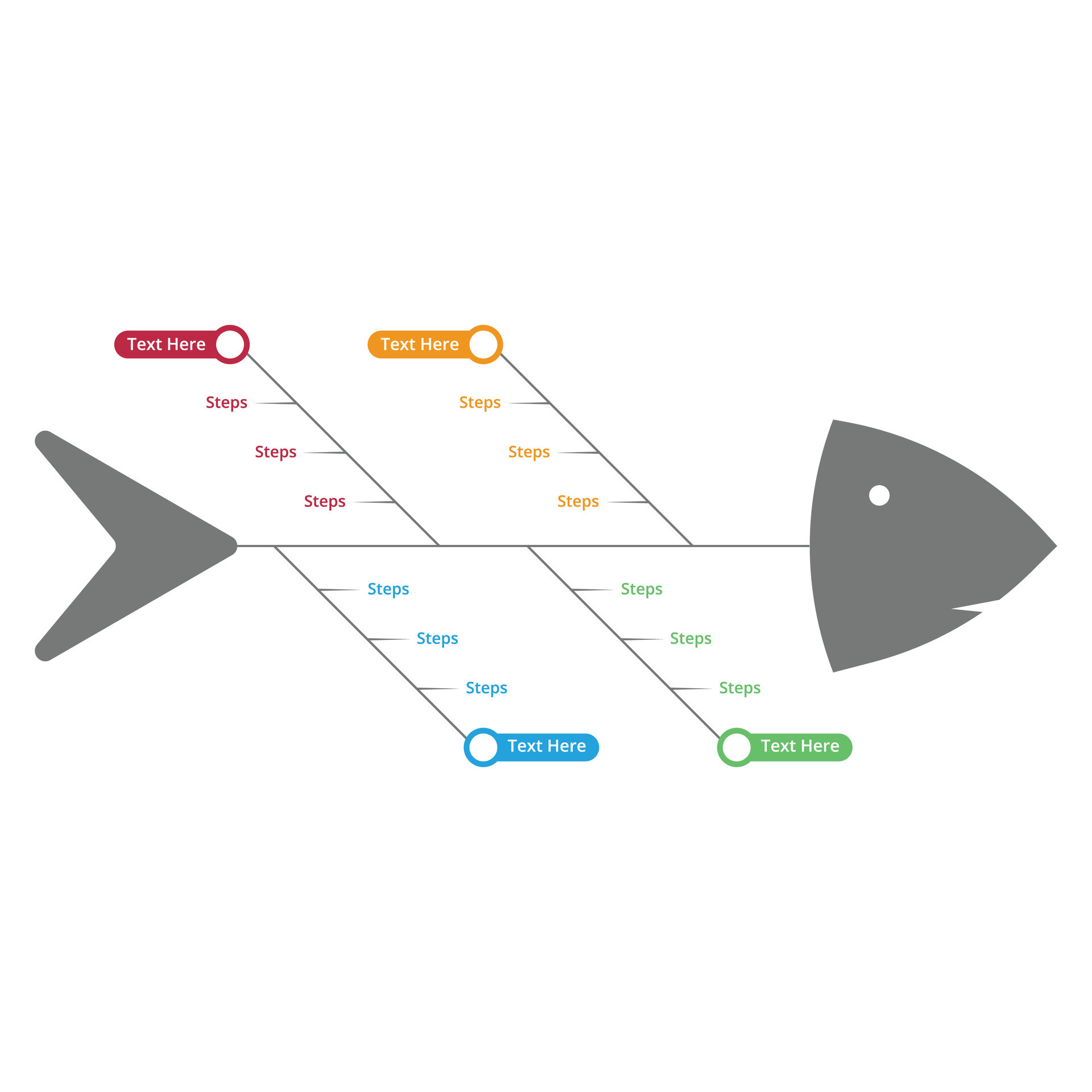 Text Here

Steps

Steps

Steps

Text Here

Steps

Steps

Steps

Steps

Steps

Steps

Text Here

Steps

Steps

Steps

Text Here