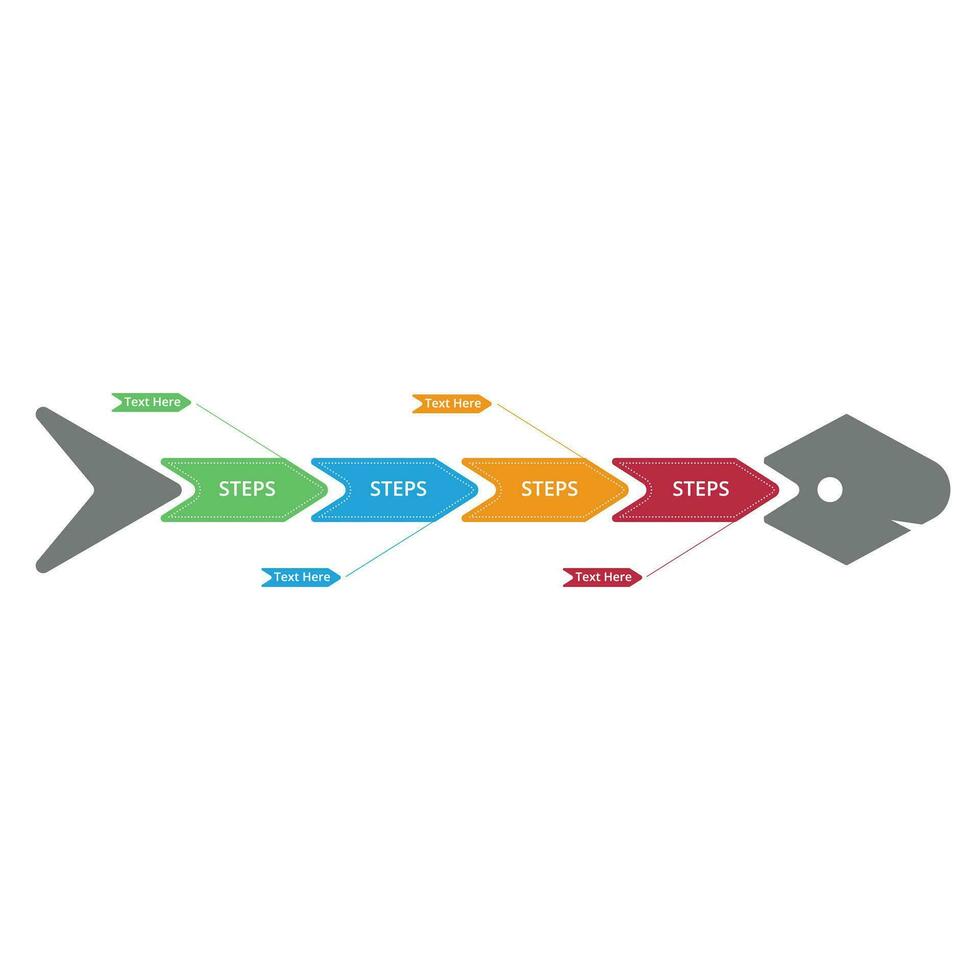 Text Here

Text Here

STEPS

STEPS

STEPS

STEPS

Text Here

Text Here