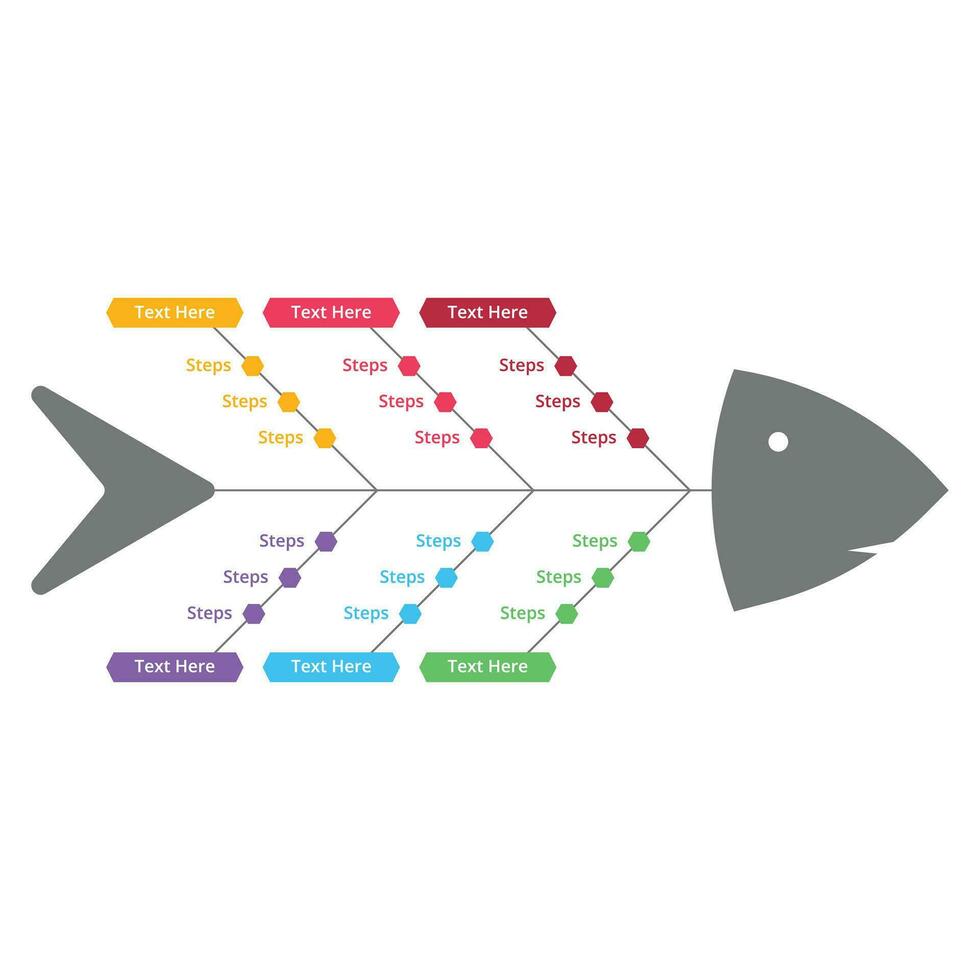 Text Here
Steps
Steps
Steps

Text Here
Steps
Steps
Steps

Text Here
Steps
Steps
Steps

Steps
Steps
Steps
Text Here

Steps
Steps
Steps
Text Here

Steps
Steps
Steps
Text Here