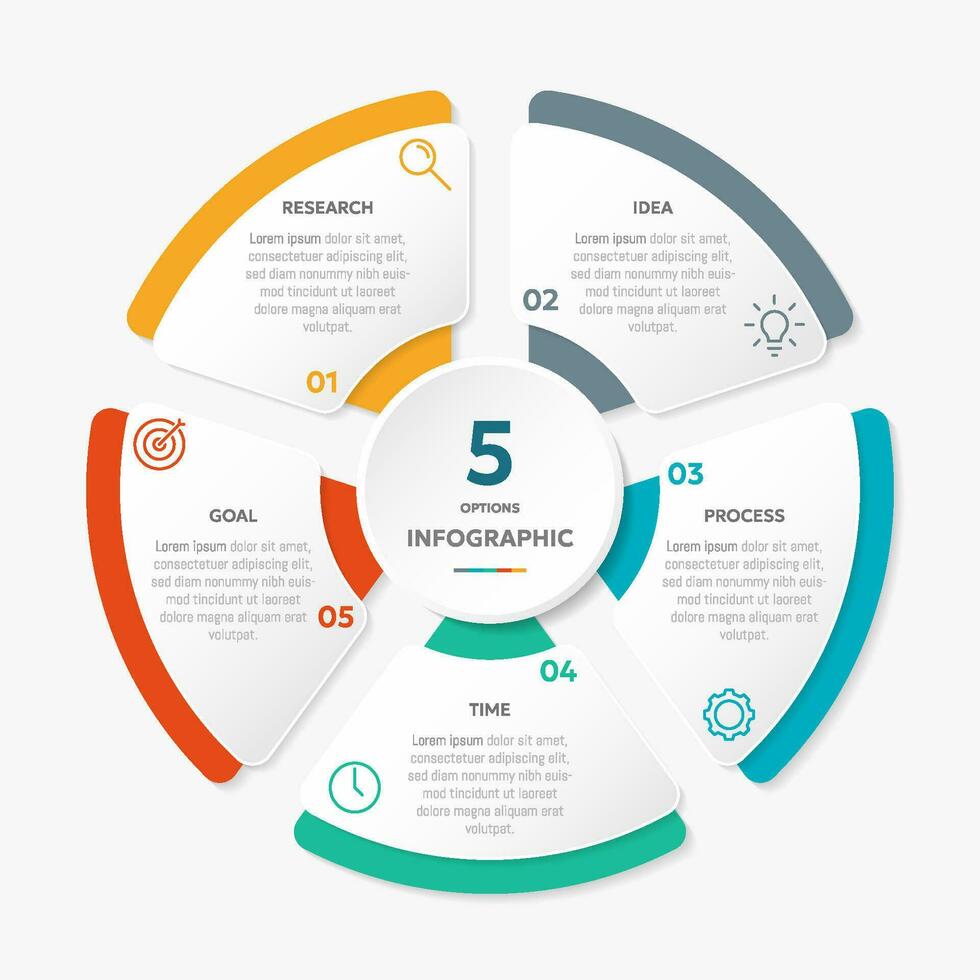 RESEARCH

Lorem ipsum dolor sit amet, consectetuer adipiscing elit, sed diam nonummy nibh euismod tincidunt ut laoreet dolore magna aliquam erat volutpat.

01

IDEA

Lorem ipsum dolor sit amet, consectetuer adipiscing elit, sed diam nonummy nibh euismod tincidunt ut laoreet dolore magna aliquam erat volutpat.

02

5

OPTIONS

INFOGRAPHIC

03

PROCESS

Lorem ipsum dolor sit amet, consectetuer adipiscing elit, sed diam nonummy nibh euismod tincidunt ut laoreet dolore magna aliquam erat volutpat.

04

TIME

Lorem ipsum dolor sit amet, consectetuer adipiscing elit, sed diam nonummy nibh euismod tincidunt ut laoreet dolore magna aliquam erat volutpat.

GOAL

Lorem ipsum dolor sit amet, consectetuer adipiscing elit, sed diam nonummy nibh euismod tincidunt ut laoreet dolore magna aliquam erat volutpat.

05