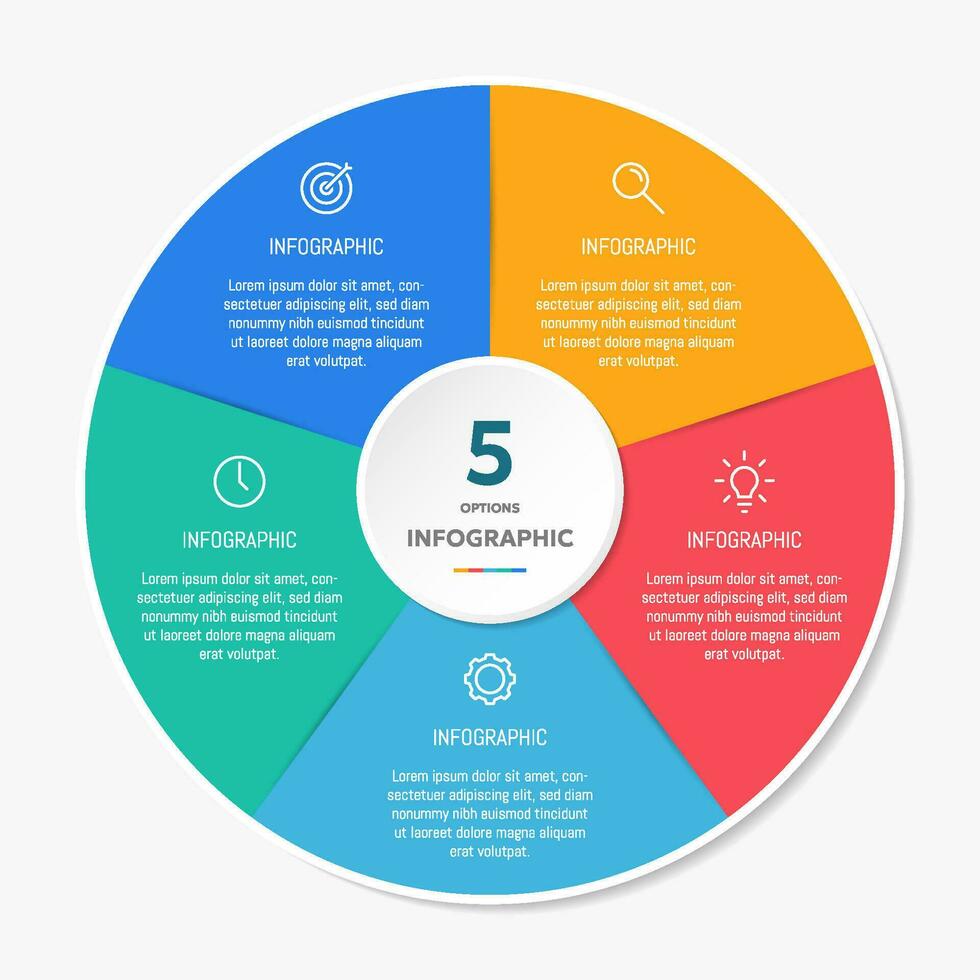 INFOGRAPHIC

Lorem ipsum dolor sit amet, consectetuer adipiscing elit, sed diam nonummy nibh euismod tincidunt ut laoreet dolore magna aliquam erat volutpat.

INFOGRAPHIC

Lorem ipsum dolor sit amet, consectetuer adipiscing elit, sed diam nonummy nibh euismod tincidunt ut laoreet dolore magna aliquam erat volutpat.

5
OPTIONS
INFOGRAPHIC

INFOGRAPHIC

Lorem ipsum dolor sit amet, consectetuer adipiscing elit, sed diam nonummy nibh euismod tincidunt ut laoreet dolore magna aliquam erat volutpat.

INFOGRAPHIC

Lorem ipsum dolor sit amet, consectetuer adipiscing elit, sed diam nonummy nibh euismod tincidunt ut laoreet dolore magna aliquam erat volutpat.

INFOGRAPHIC

Lorem ipsum dolor sit amet, consectetuer adipiscing elit, sed diam nonummy nibh euismod tincidunt ut laoreet dolore magna aliquam erat volutpat.