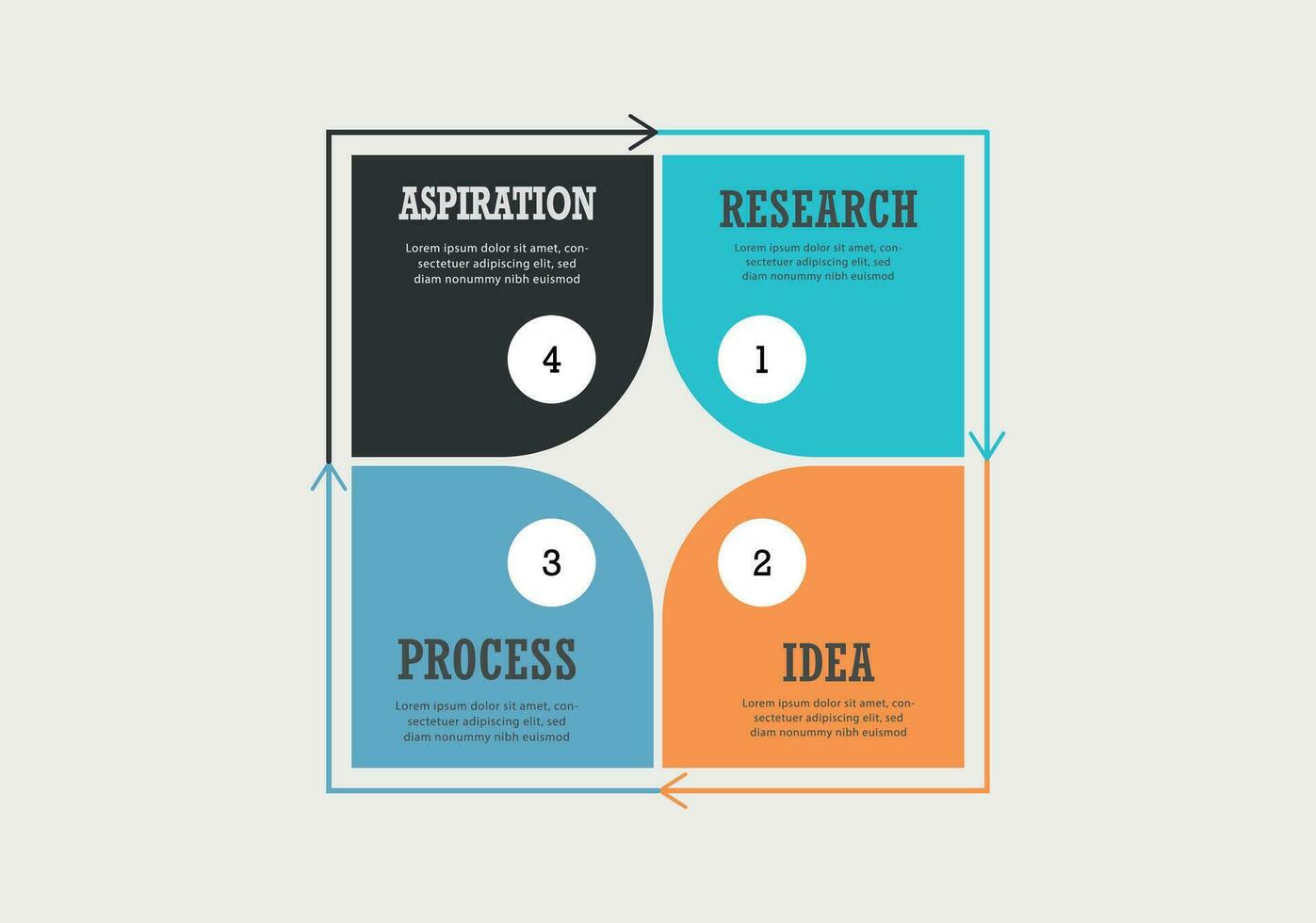 ASPIRATION

Lorem ipsum dolor sit amet, consectetuer adipiscing elit, sed diam nonummy nibh euismod

4

RESEARCH

Lorem ipsum dolor sit amet, consectetuer adipiscing elit, sed diam nonummy nibh euismod

1

3

PROCESS

Lorem ipsum dolor sit amet, consectetuer adipiscing elit, sed diam nonummy nibh euismod

2

IDEA

Lorem ipsum dolor sit amet, consectetuer adipiscing elit, sed diam nonummy nibh euismod