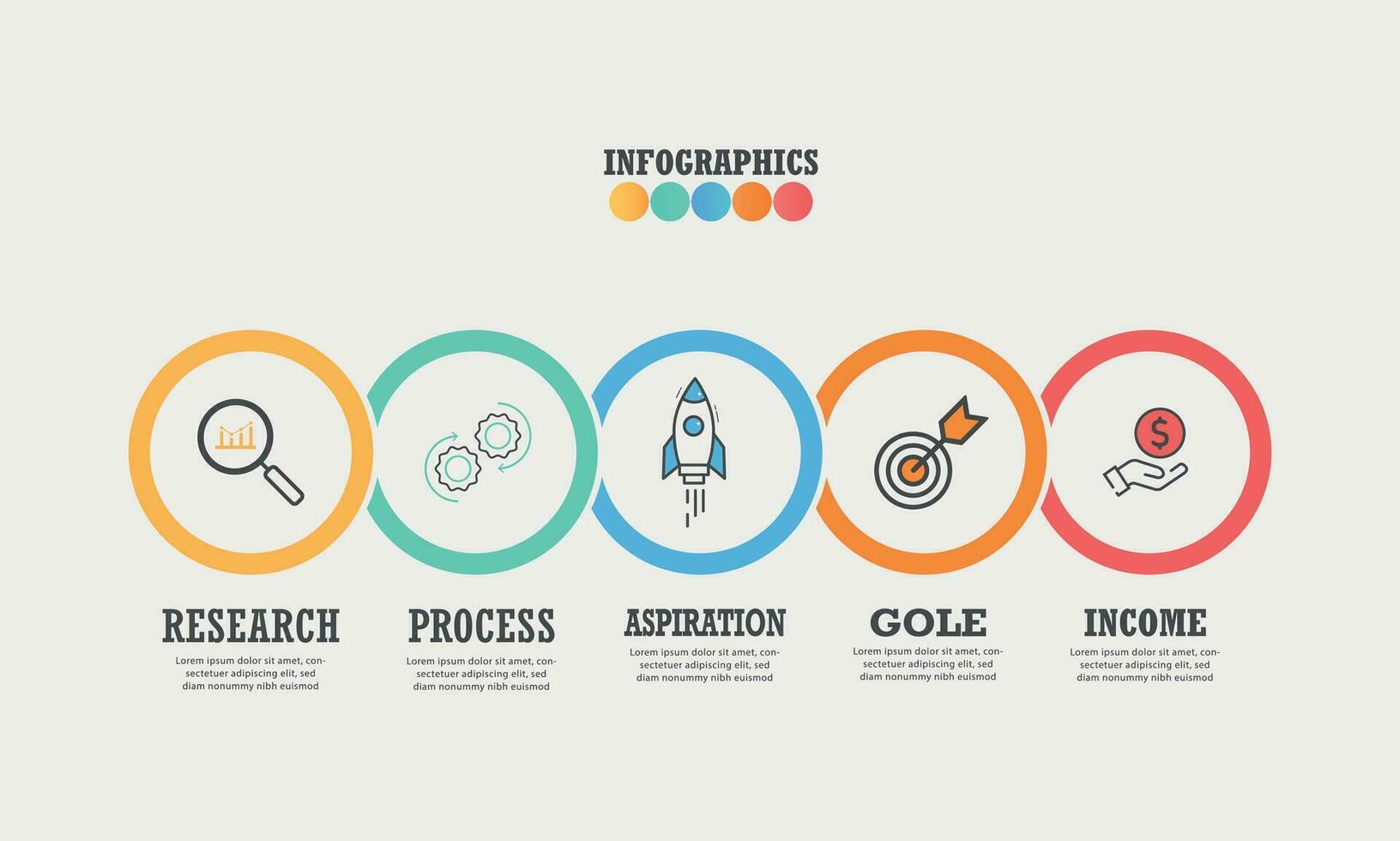 INFOGRAPHICS

$

RESEARCH

Lorem ipsum dolor sit amet, consectetuer adipiscing elit, sed diam nonummy nibh euismod

PROCESS

Lorem ipsum dolor sit amet, consectetuer adipiscing elit, sed diam nonummy nibh euismod

ASPIRATION

Lorem ipsum dolor sit amet, consectetuer adipiscing elit, sed diam nonummy nibh euismod

GOLE

Lorem ipsum dolor sit amet, consectetuer adipiscing elit, sed diam nonummy nibh euismod

INCOME

Lorem ipsum dolor sit amet, consectetuer adipiscing elit, sed diam nonummy nibh euismod