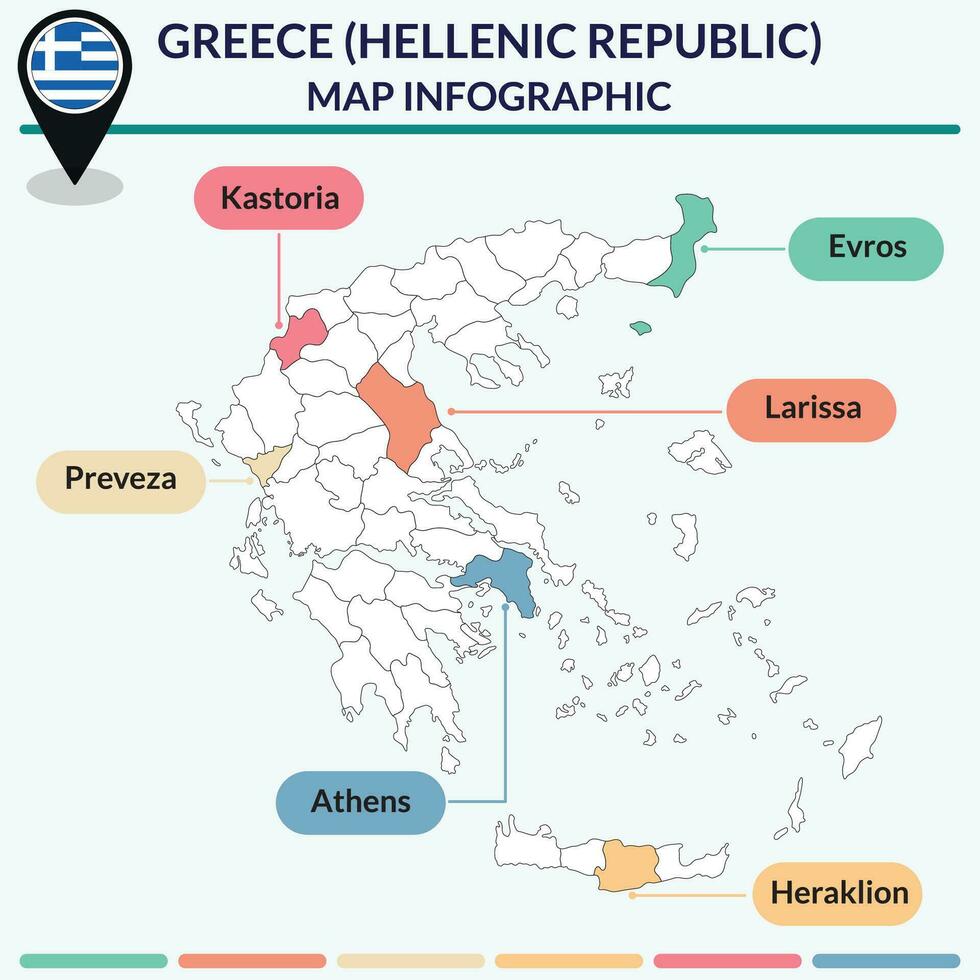 GREECE (HELLENIC REPUBLIC)
MAP INFOGRAPHIC

Kastoria

Evros

Larissa

Preveza

Athens

Heraklion