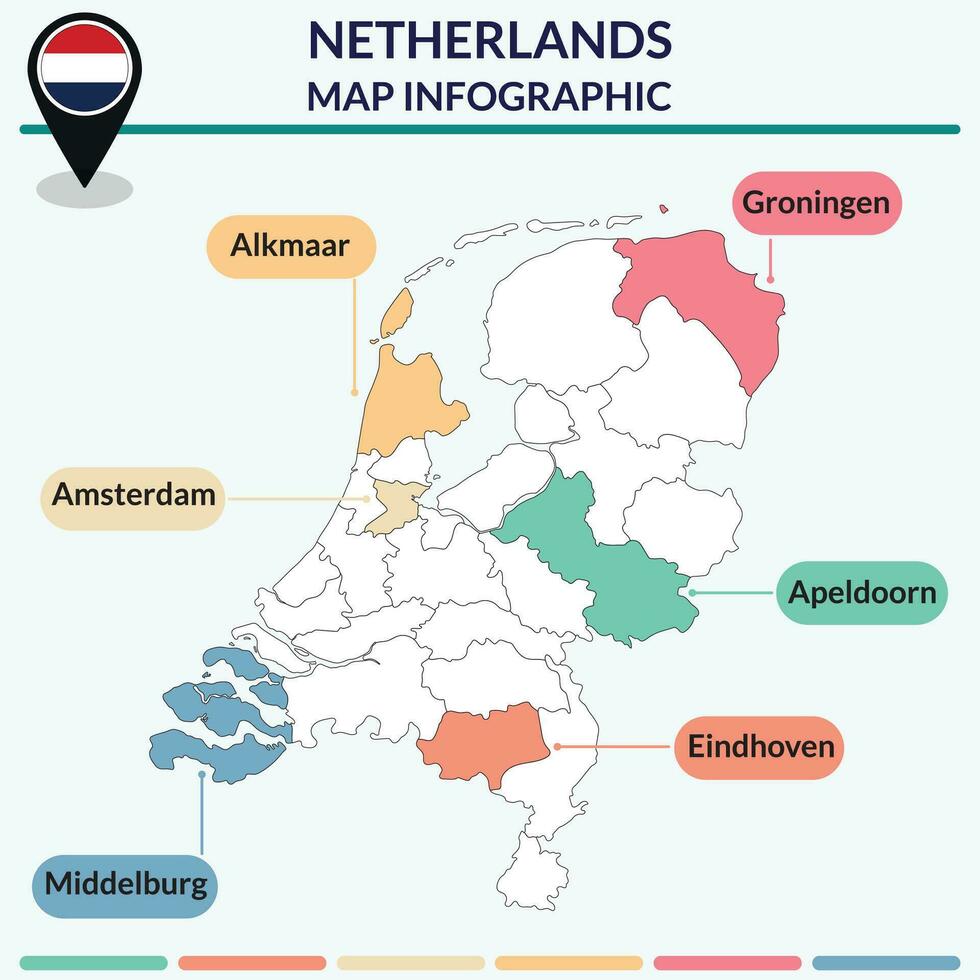 NETHERLANDS
MAP INFOGRAPHIC

Groningen

Alkmaar

Amsterdam

Apeldoorn

Eindhoven

Middelburg