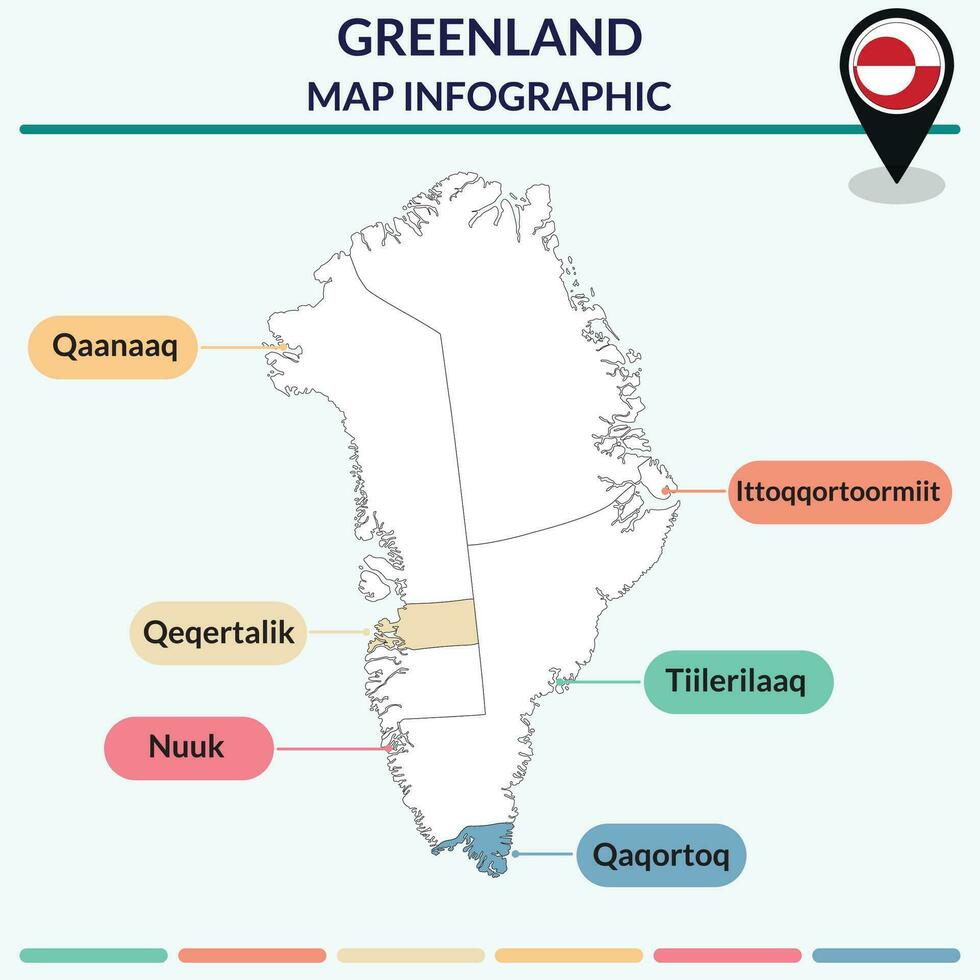 GREENLAND
MAP INFOGRAPHIC

Qaanaaq

Ittoqqortoormiit

Qeqertalik

Tiilerilaaq

Nuuk

Qaqortoq