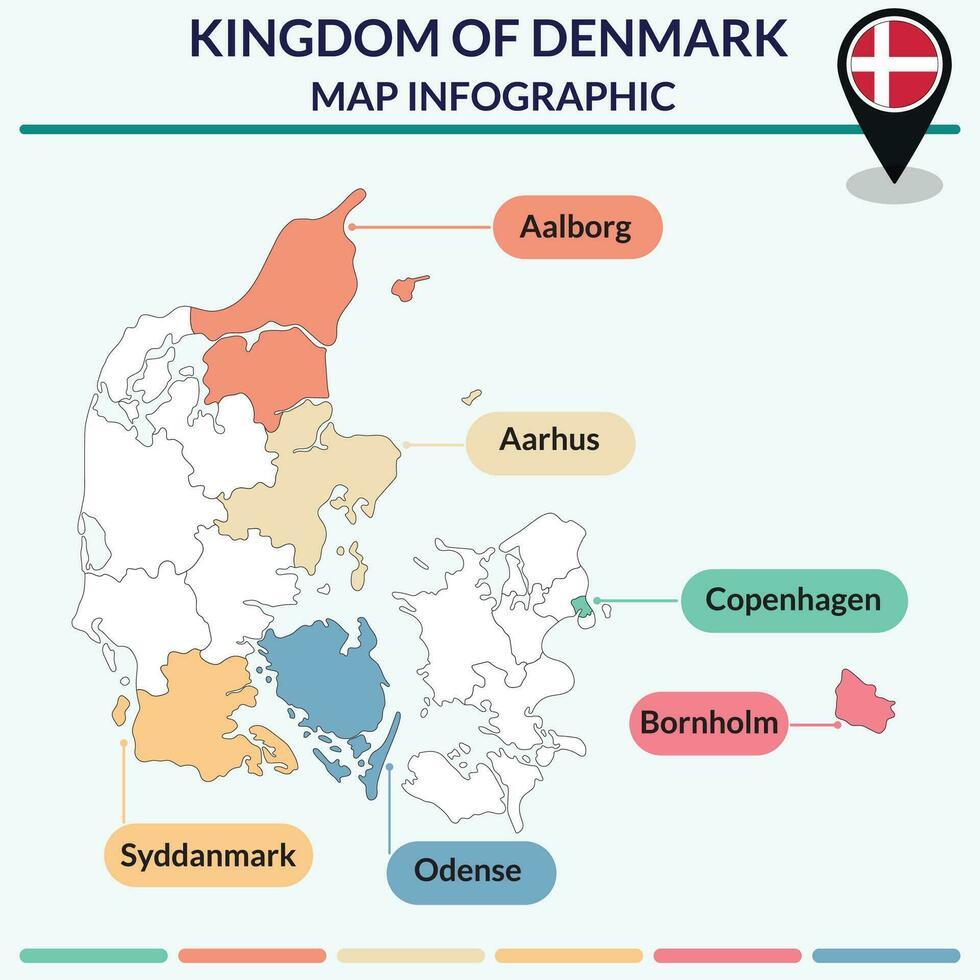 KINGDOM OF DENMARK
MAP INFOGRAPHIC

Aalborg

Aarhus

Copenhagen

Bornholm

Syddanmark

Odense