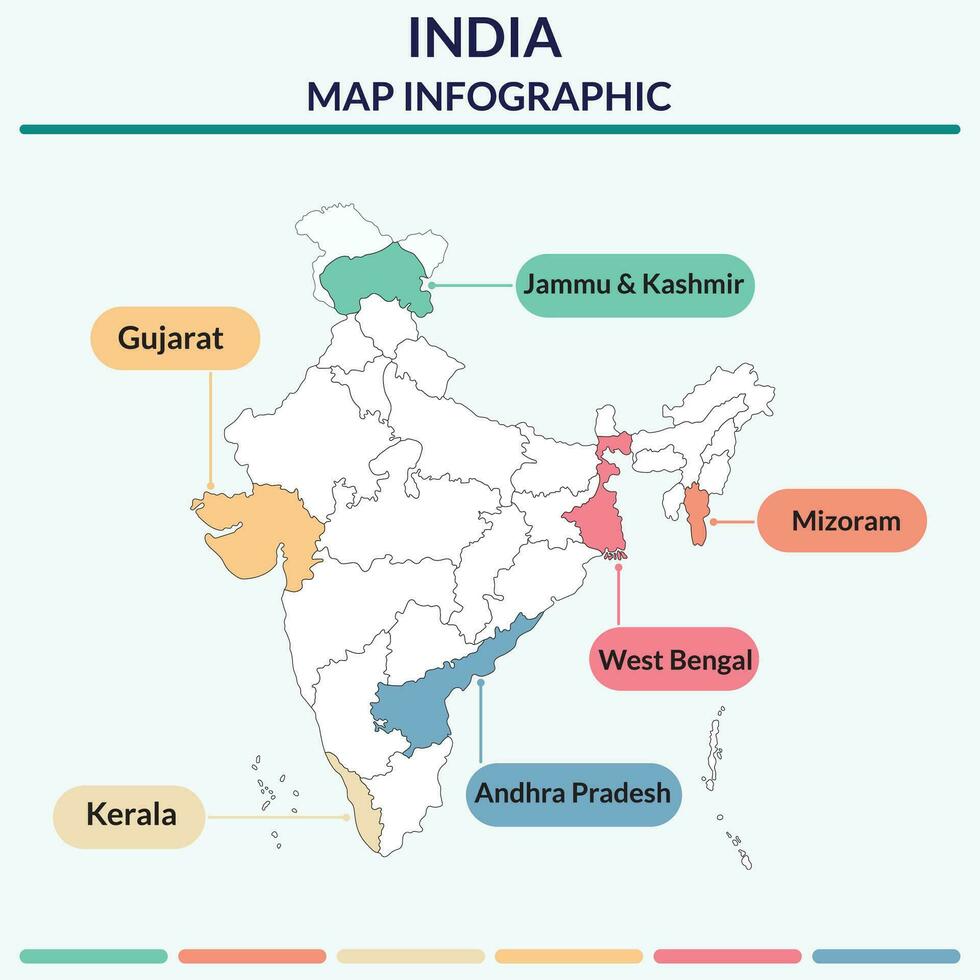 INDIA
MAP INFOGRAPHIC

Jammu & Kashmir

Gujarat

Mizoram

West Bengal

Andhra Pradesh

Kerala