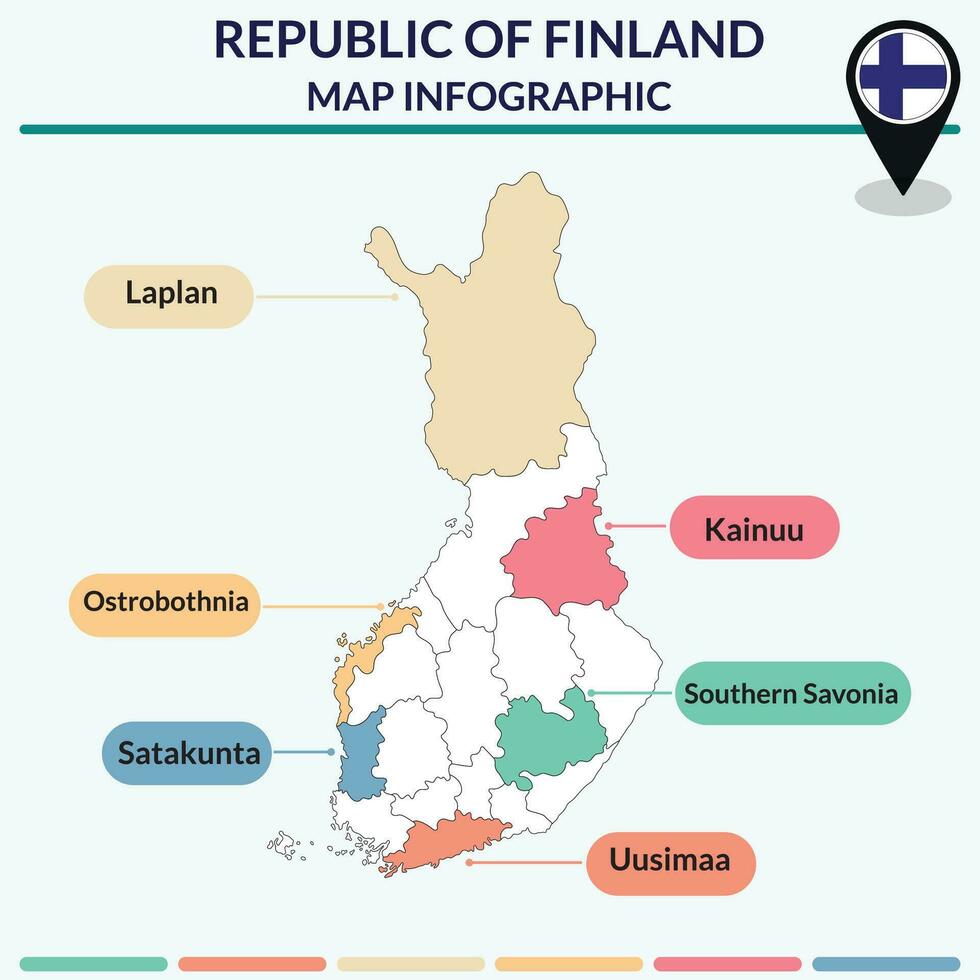 REPUBLIC OF FINLAND
MAP INFOGRAPHIC

Laplan

Kainuu

Ostrobothnia

Southern Savonia

Satakunta

Uusimaa