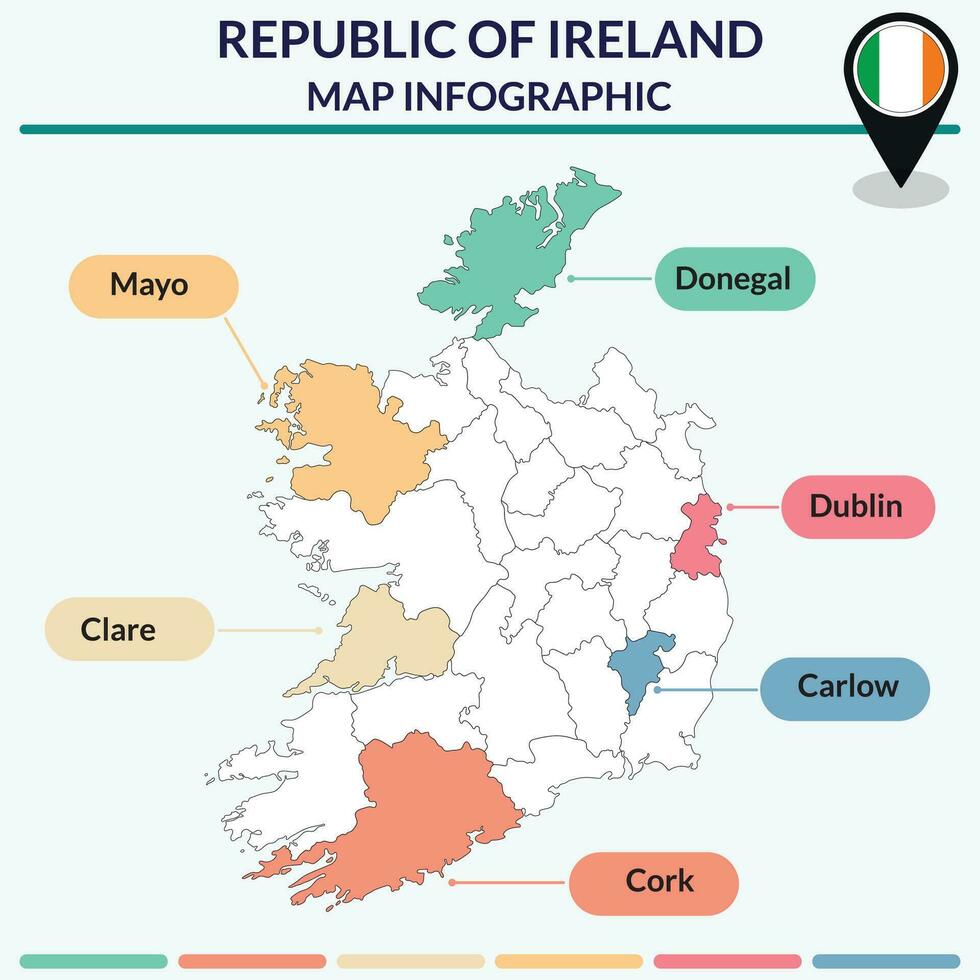 REPUBLIC OF IRELAND
MAP INFOGRAPHIC

Mayo

Donegal

Dublin

Clare

Carlow

Cork