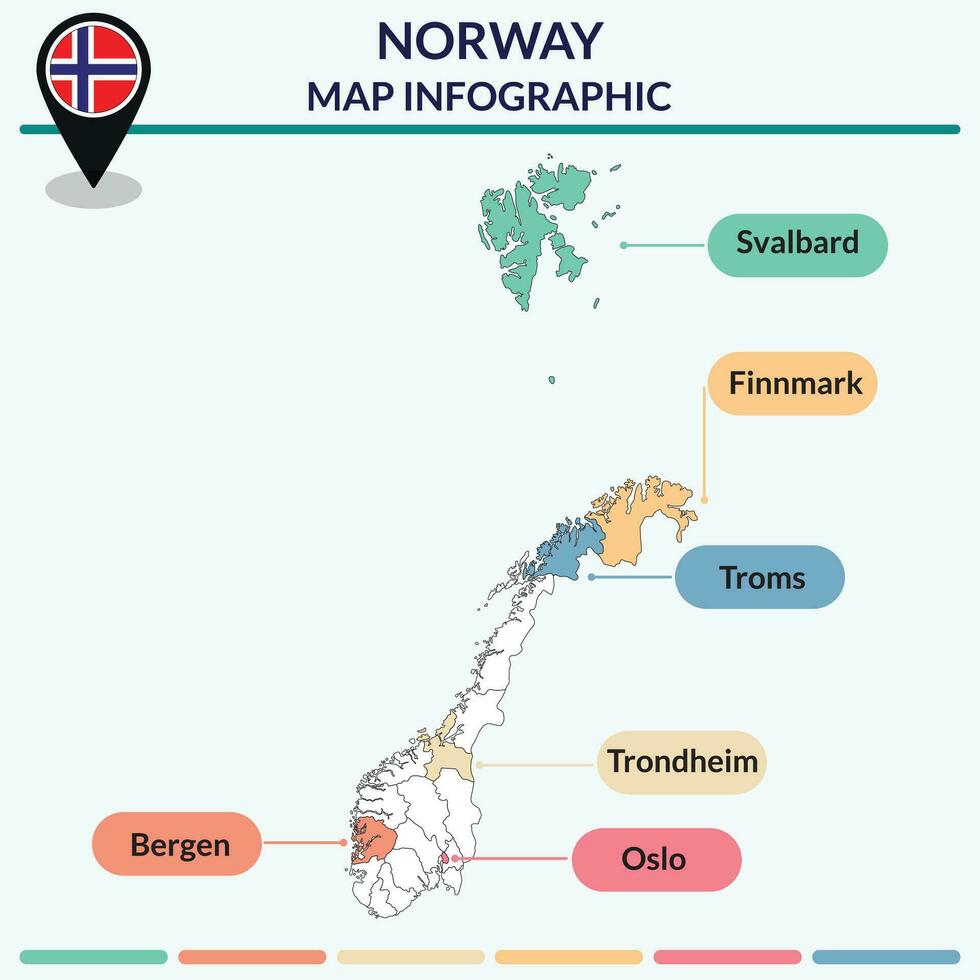 NORWAY
MAP INFOGRAPHIC

Svalbard

Finnmark

Troms

Trondheim

Bergen

Oslo