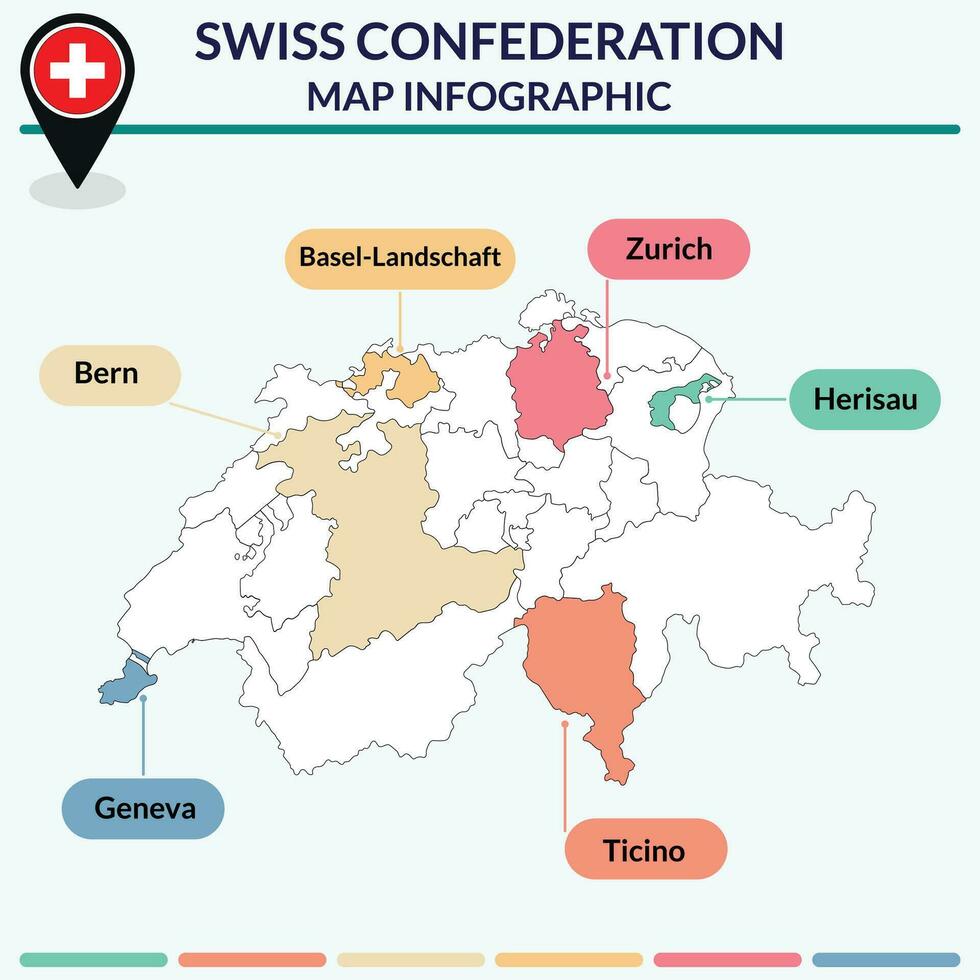 SWISS CONFEDERATION
MAP INFOGRAPHIC

Basel-Landschaft

Zurich

Bern

Herisau

Geneva

Ticino