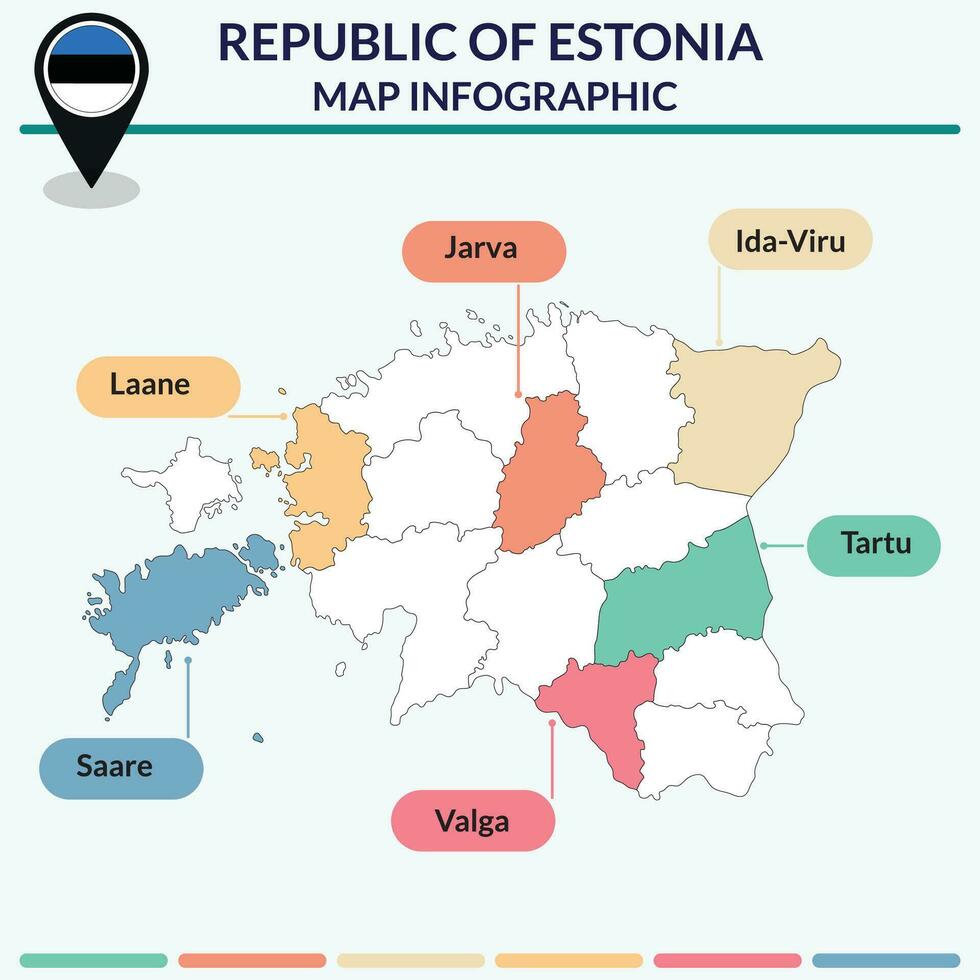 REPUBLIC OF ESTONIA
MAP INFOGRAPHIC

Jarva

Ida-Viru

Laane

Tartu

Saare

Valga