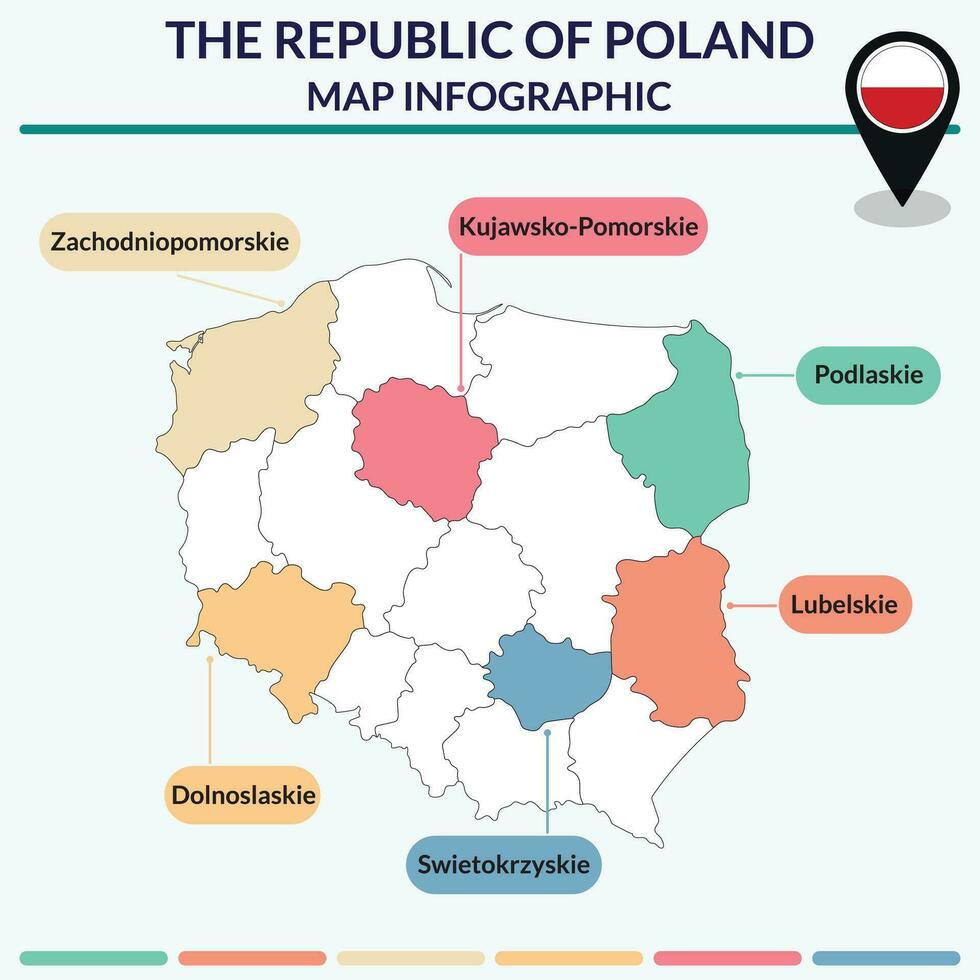 THE REPUBLIC OF POLAND
MAP INFOGRAPHIC

Zachodniopomorskie

Kujawsko-Pomorskie

Podlaskie

Lubelskie

Dolnoslaskie

Swietokrzyskie