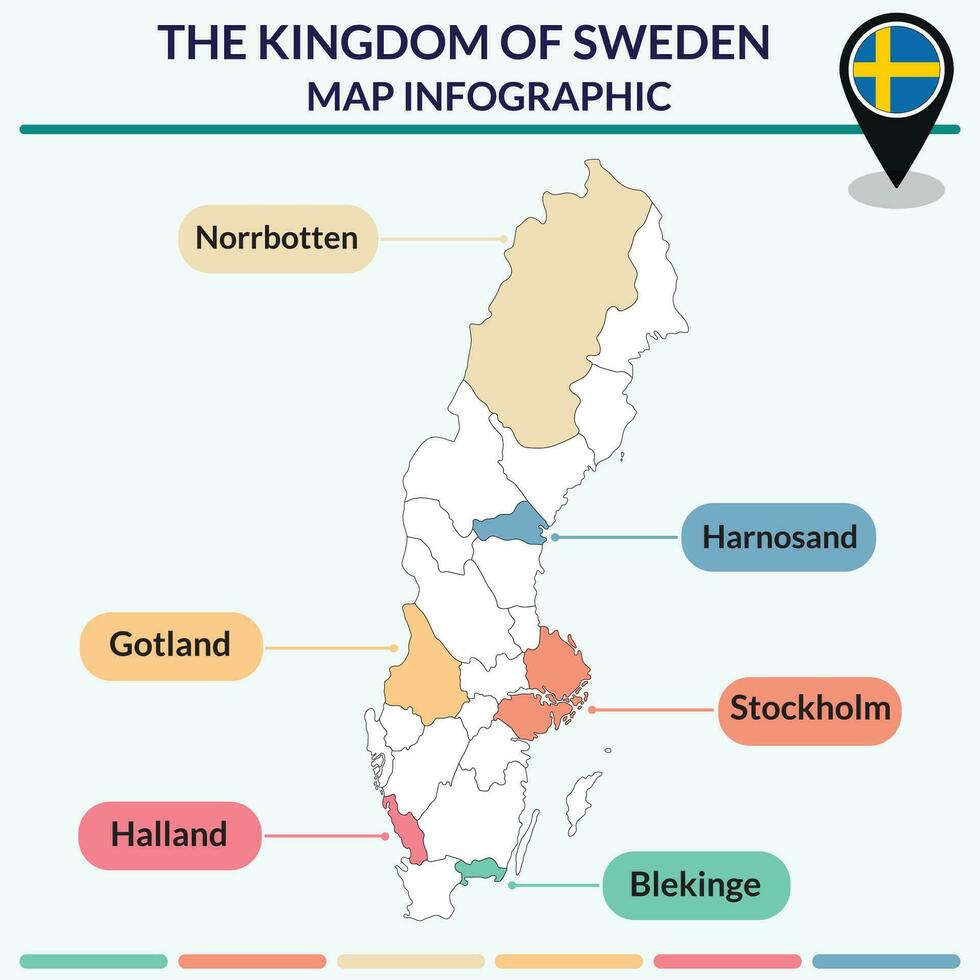 THE KINGDOM OF SWEDEN
MAP INFOGRAPHIC

Norrbotten

Harnosand

Gotland

Stockholm

Halland

Blekinge