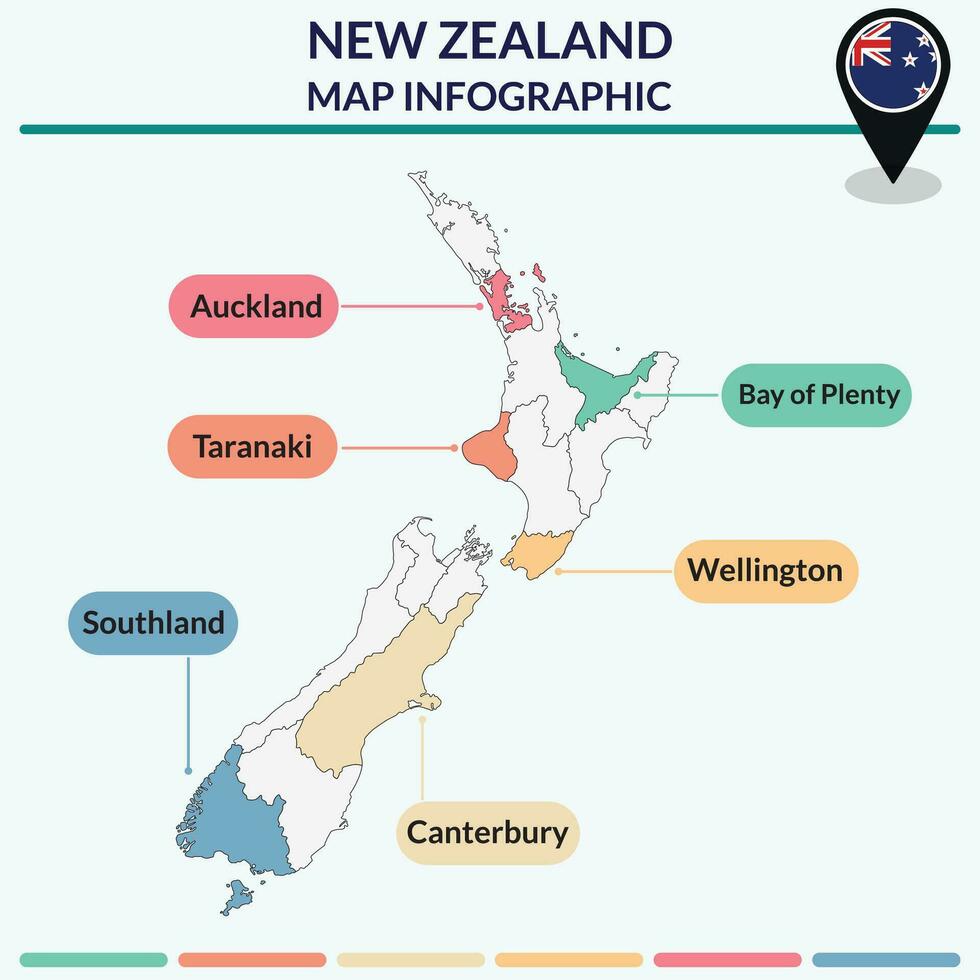 NEW ZEALAND
MAP INFOGRAPHIC

Auckland

Bay of Plenty

Taranaki

Wellington

Southland

Canterbury