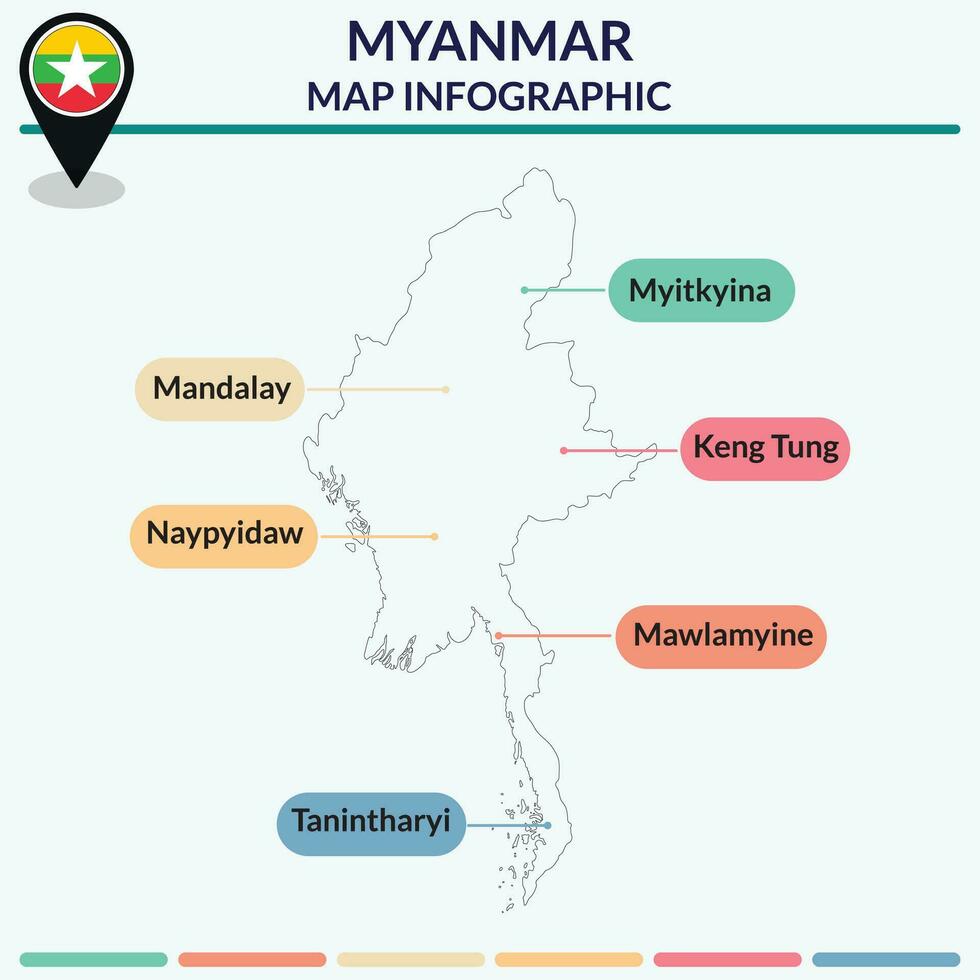 MYANMAR
MAP INFOGRAPHIC

Myitkyina

Mandalay

Keng Tung

Naypyidaw

Mawlamyine

Tanintharyi