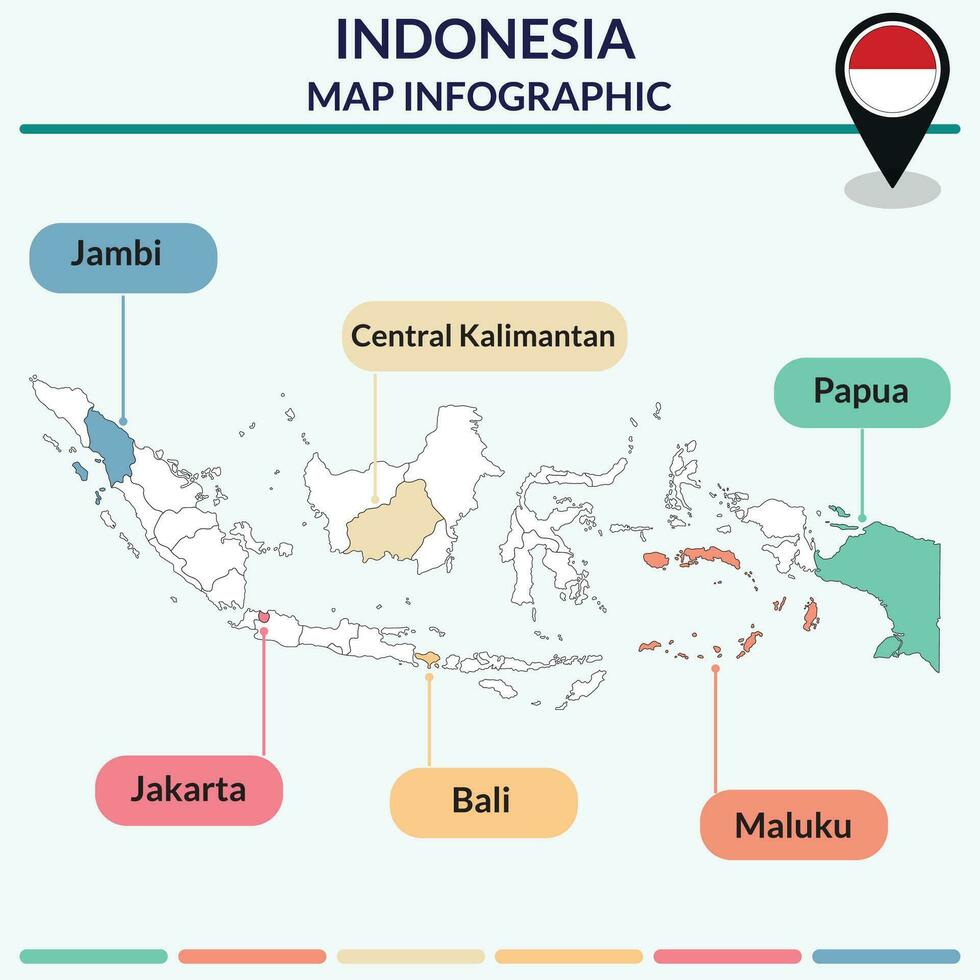 INDONESIA
MAP INFOGRAPHIC

Jambi

Central Kalimantan

Papua

Jakarta

Bali

Maluku