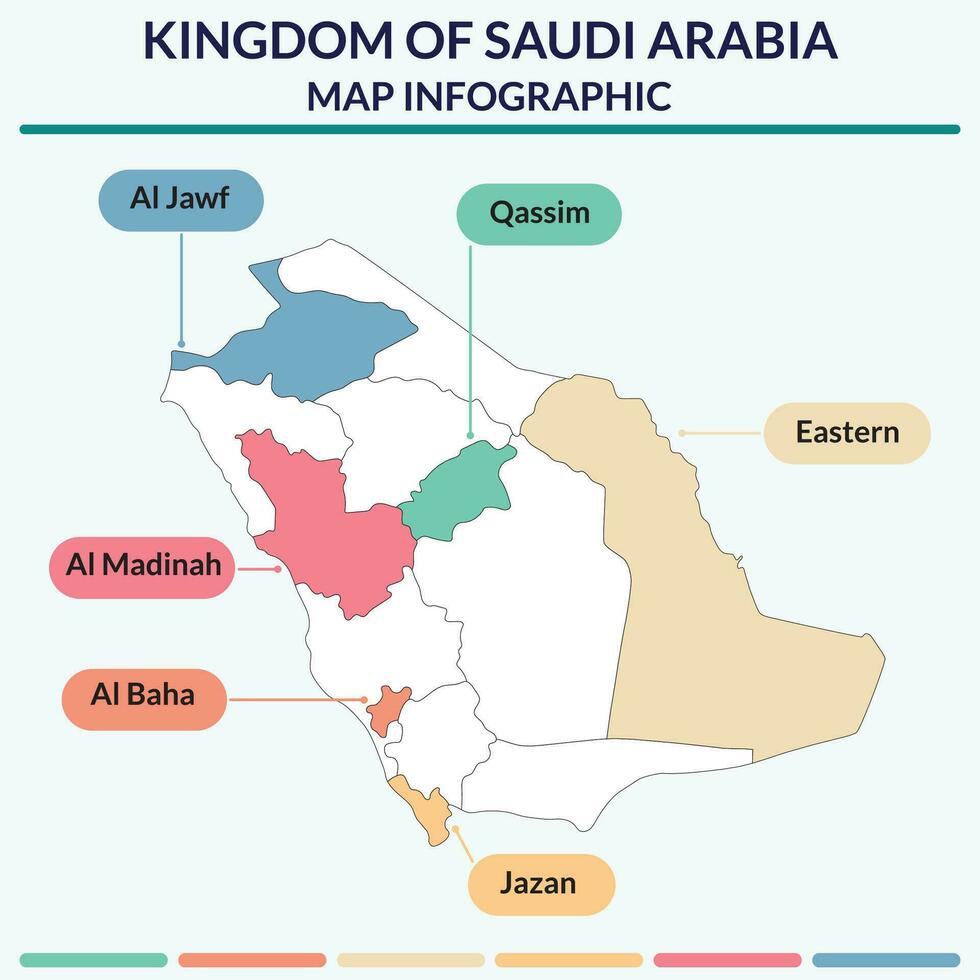 KINGDOM OF SAUDI ARABIA
MAP INFOGRAPHIC

Al Jawf

Qassim

Eastern

Al Madinah

Al Baha

Jazan