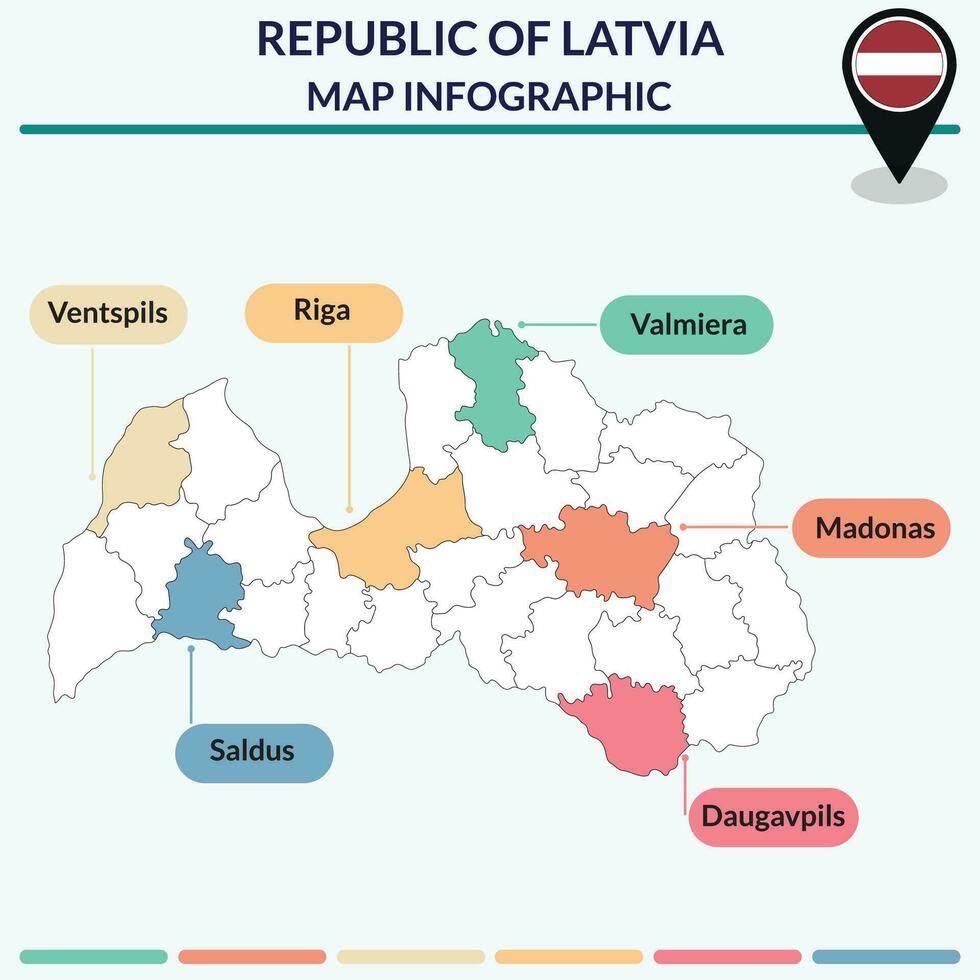 REPUBLIC OF LATVIA
MAP INFOGRAPHIC

Ventspils

Riga

Valmiera

Madonas

Saldus

Daugavpils