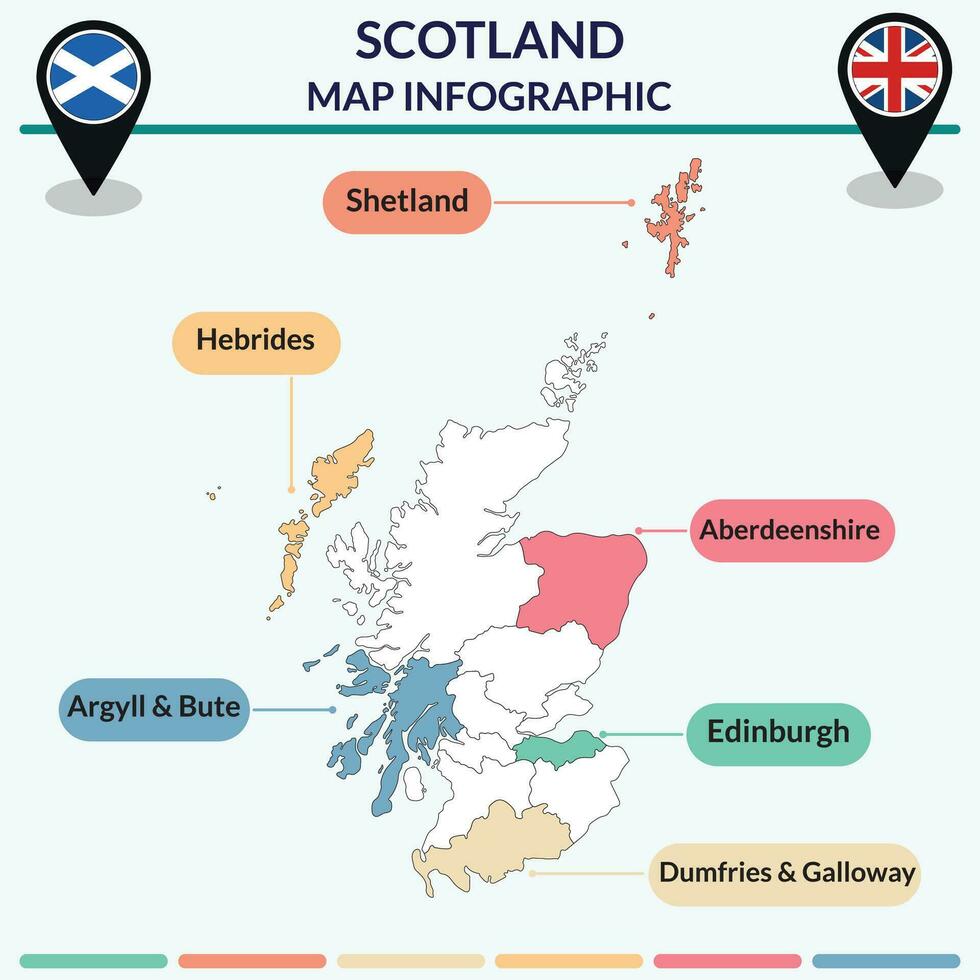 SCOTLAND
MAP INFOGRAPHIC

Shetland

Hebrides

Aberdeenshire

Argyll & Bute

Edinburgh

Dumfries & Galloway