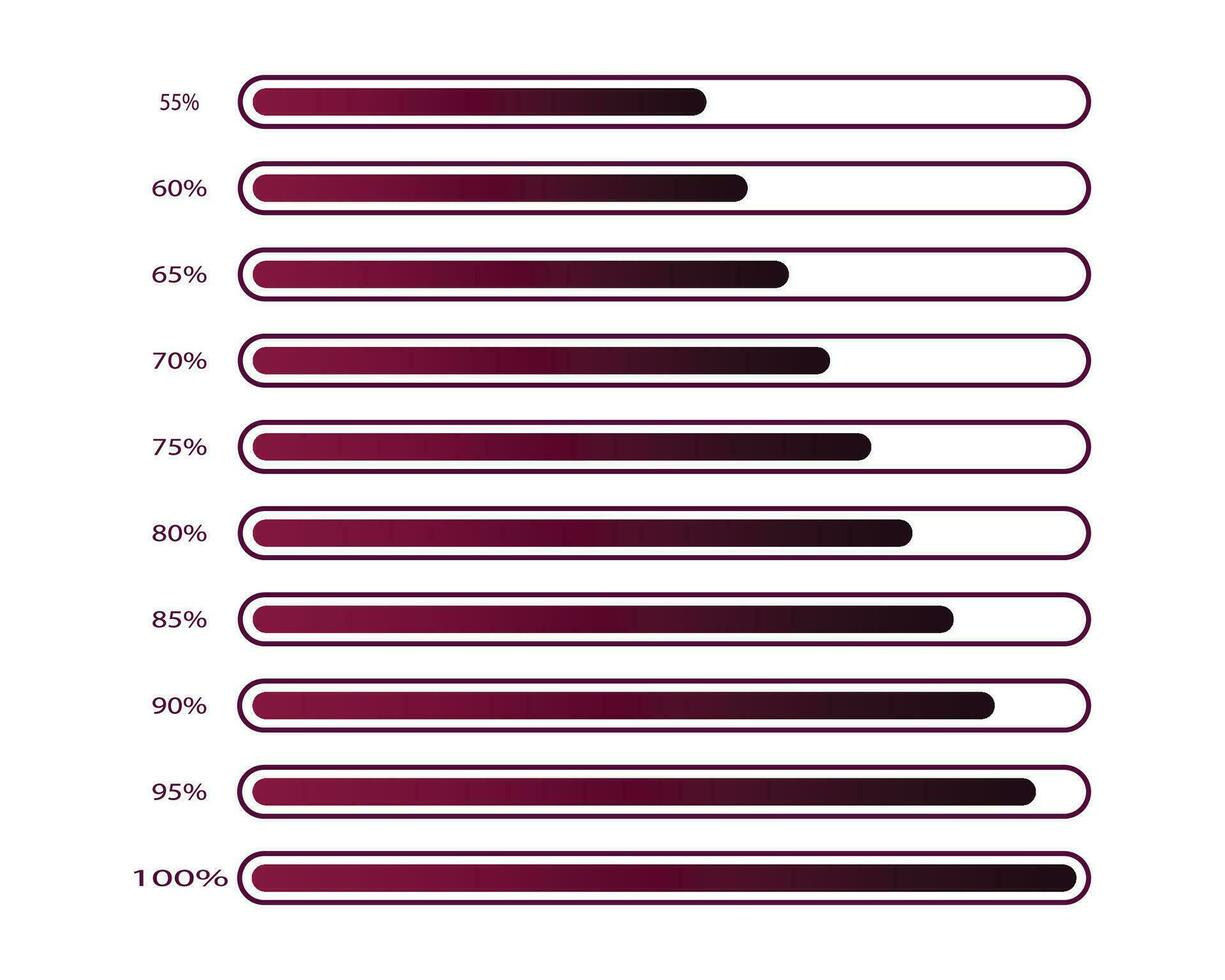 55%
60%
65%
70%
75%
80%
85%
90%
95%
100%