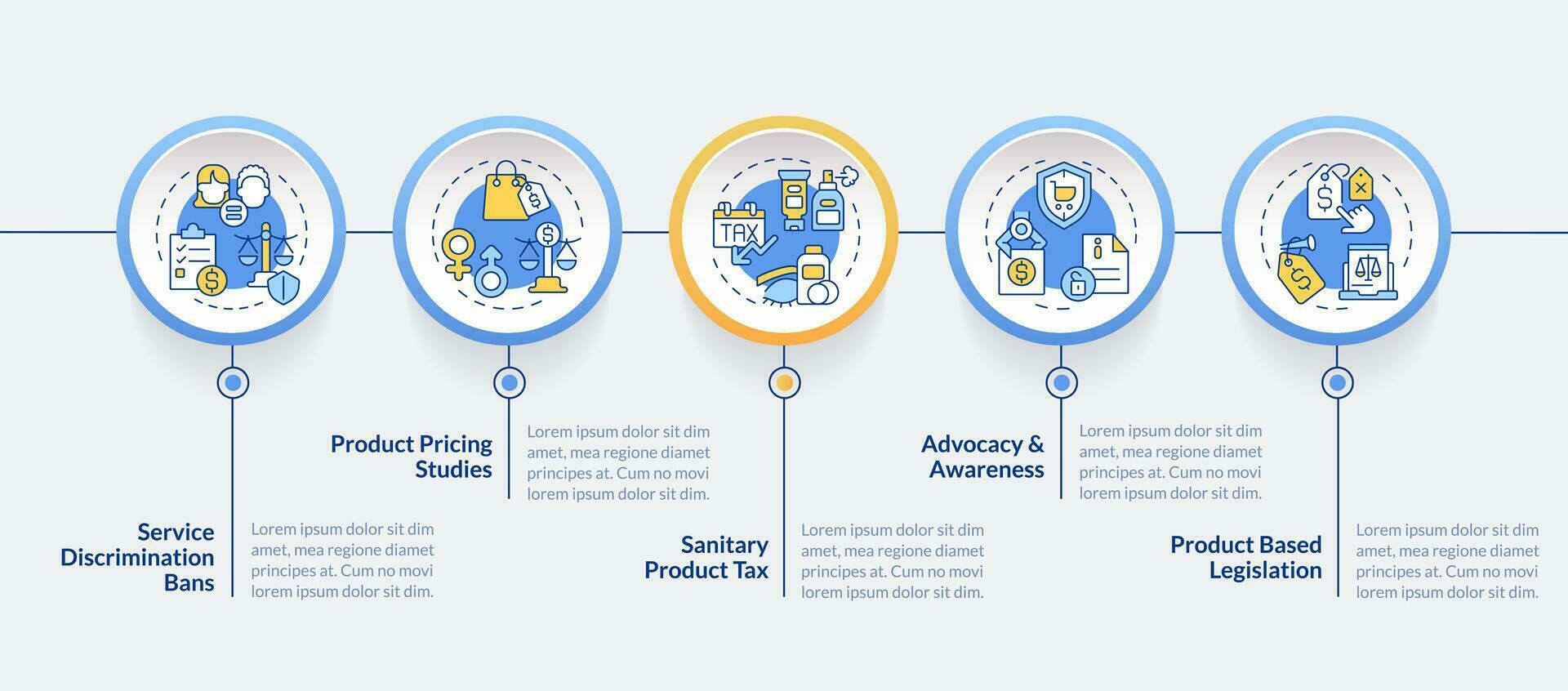 TAX

Service Discrimination Bans

Lorem ipsum dolor sit dim amet, mea regione diamet principes at. Cum no movi lorem ipsum dolor sit dim.

Product Pricing Studies

Lorem ipsum dolor sit dim amet, mea regione diamet principes at. Cum no movi lorem ipsum dolor sit dim.

Sanitary Product Tax

Lorem ipsum dolor sit dim amet, mea regione diamet principes at. Cum no movi lorem ipsum dolor sit dim.

Advocacy & Awareness

Lorem ipsum dolor sit dim amet, mea regione diamet principes at. Cum no movi lorem ipsum dolor sit dim.

Product Based Legislation

Lorem ipsum dolor sit dim amet, mea regione diamet principes at. Cum no movi lorem ipsum dolor sit dim.