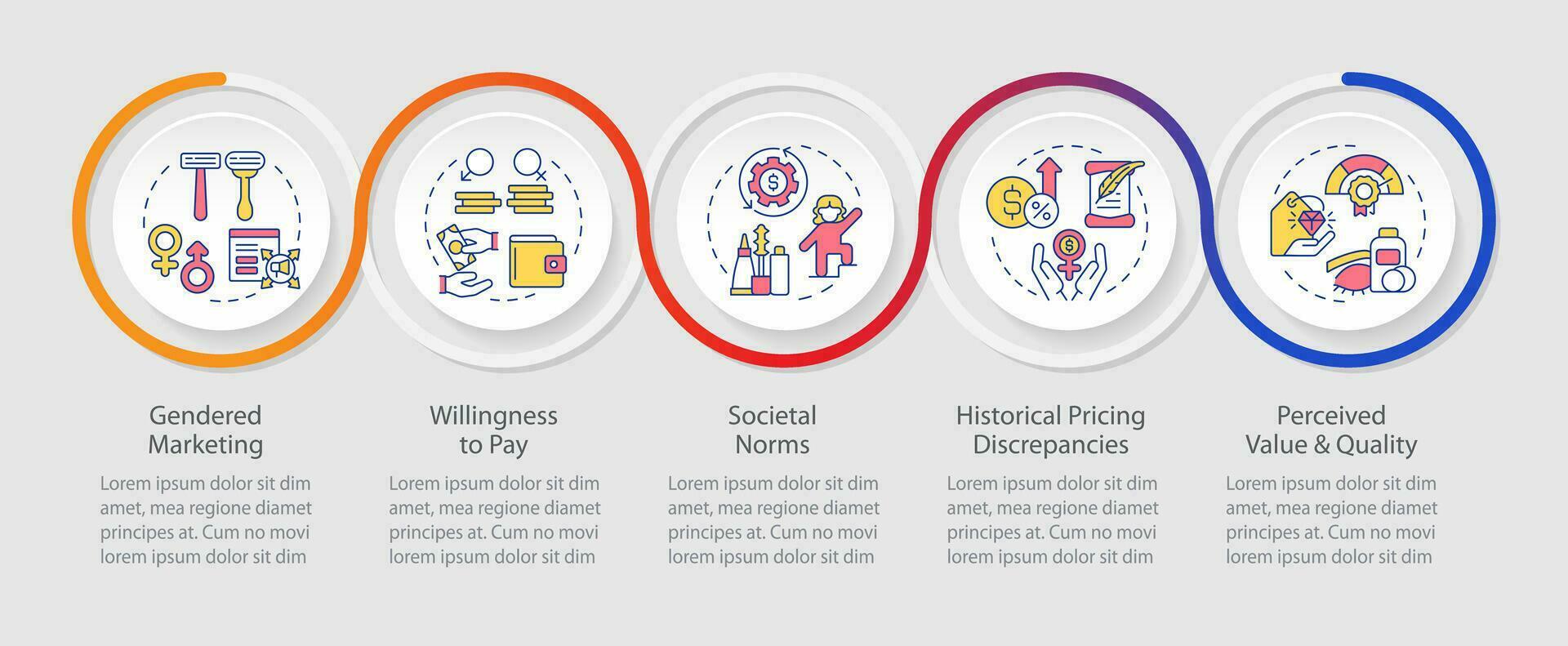 Gendered Marketing

Lorem ipsum dolor sit dim amet, mea regione diamet principes at. Cum no movi lorem ipsum dolor sit dim

Willingness to Pay

Lorem ipsum dolor sit dim amet, mea regione diamet principes at. Cum no movi lorem ipsum dolor sit dim

Societal Norms

Lorem ipsum dolor sit dim amet, mea regione diamet principes at. Cum no movi lorem ipsum dolor sit dim

Historical Pricing Discrepancies

Lorem ipsum dolor sit dim amet, mea regione diamet principes at. Cum no movi lorem ipsum dolor sit dim

Perceived Value & Quality

Lorem ipsum dolor sit dim amet, mea regione diamet principes at. Cum no movi lorem ipsum dolor sit dim