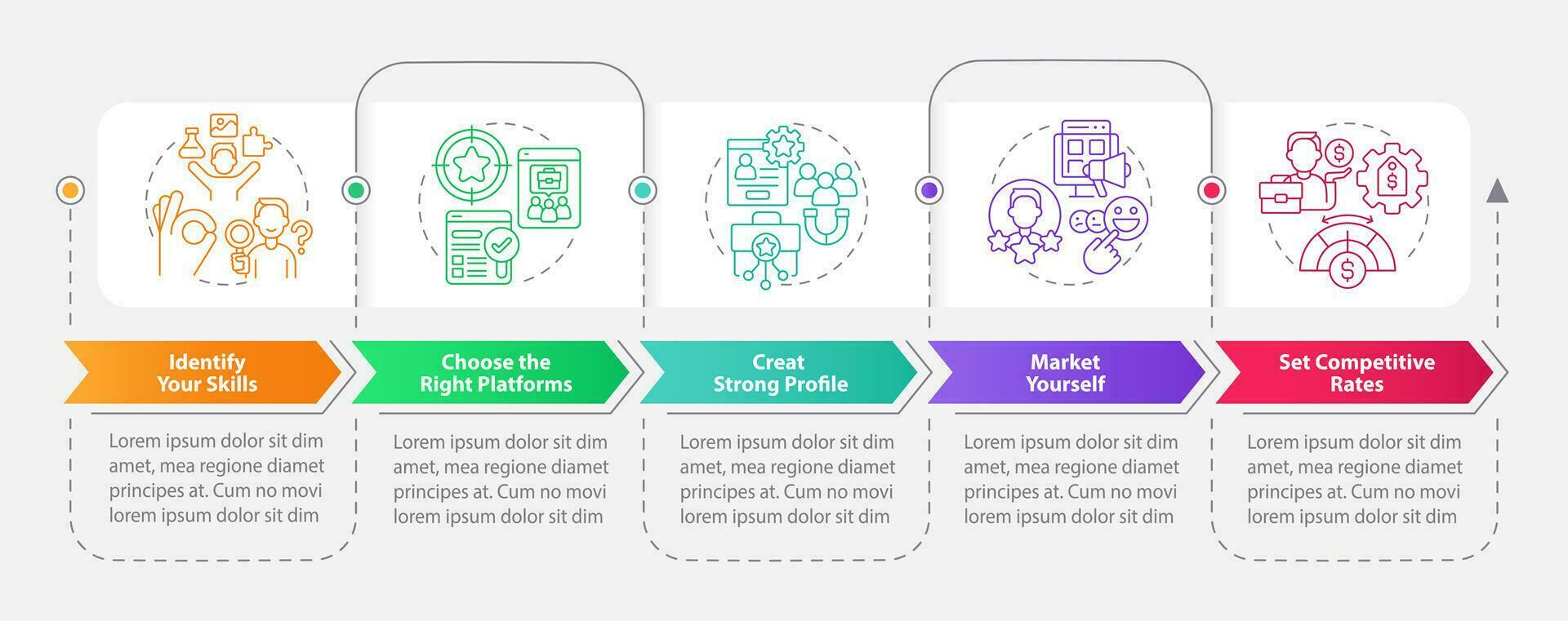 Identify Your Skills

Lorem ipsum dolor sit dim amet, mea regione diamet principes at. Cum no movi lorem ipsum dolor sit dim

Choose the Right Platforms

Lorem ipsum dolor sit dim amet, mea regione diamet principes at. Cum no movi lorem ipsum dolor sit dim

Creat Strong Profile

Lorem ipsum dolor sit dim amet, mea regione diamet principes at. Cum no movi lorem ipsum dolor sit dim

Market Yourself

Lorem ipsum dolor sit dim amet, mea regione diamet principes at. Cum no movi lorem ipsum dolor sit dim

Set Competitive Rates

Lorem ipsum dolor sit dim amet, mea regione diamet principes at. Cum no movi lorem ipsum dolor sit dim