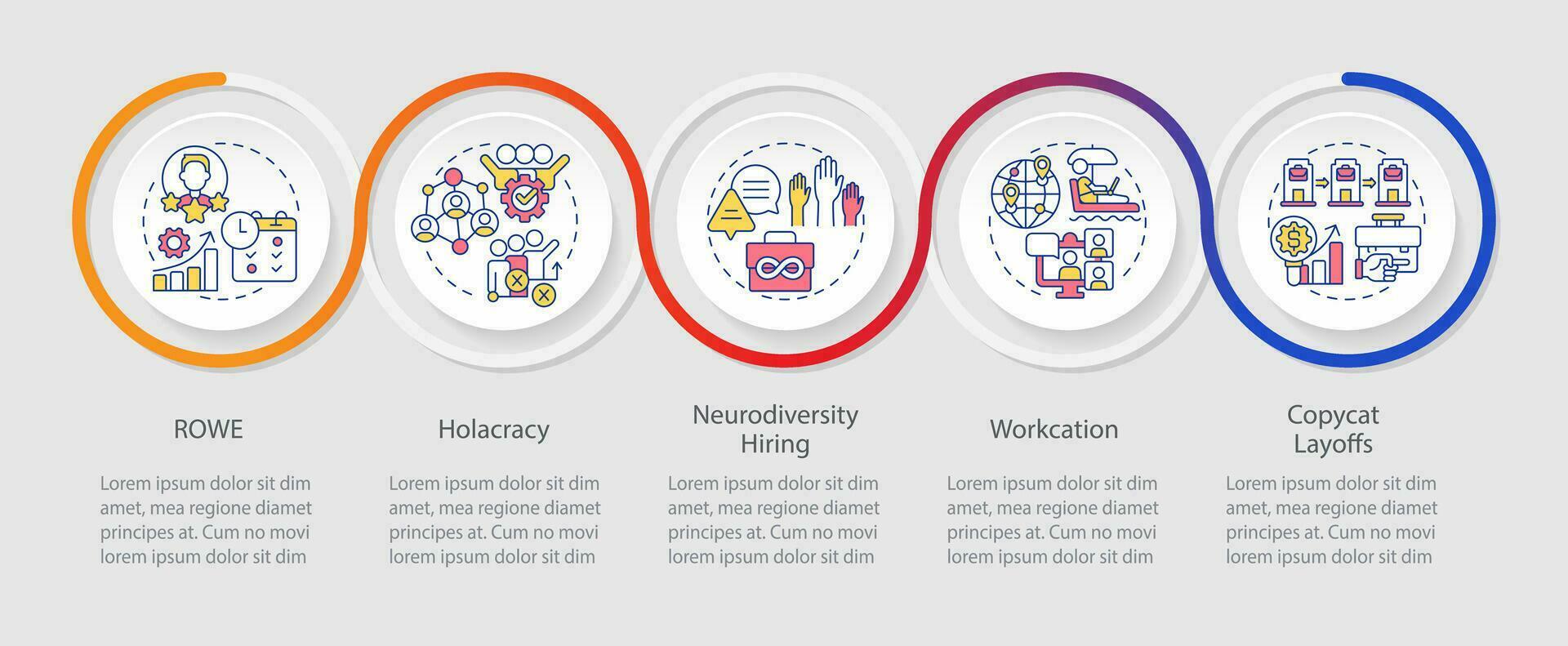 ROWE

Lorem ipsum dolor sit dim amet, mea regione diamet principes at. Cum no movi lorem ipsum dolor sit dim

Holacracy

Lorem ipsum dolor sit dim amet, mea regione diamet principes at. Cum no movi lorem ipsum dolor sit dim

Neurodiversity Hiring

Lorem ipsum dolor sit dim amet, mea regione diamet principes at. Cum no movi lorem ipsum dolor sit dim

Workcation

Lorem ipsum dolor sit dim amet, mea regione diamet principes at. Cum no movi lorem ipsum dolor sit dim

Copycat Layoffs

Lorem ipsum dolor sit dim amet, mea regione diamet principes at. Cum no movi lorem ipsum dolor sit dim