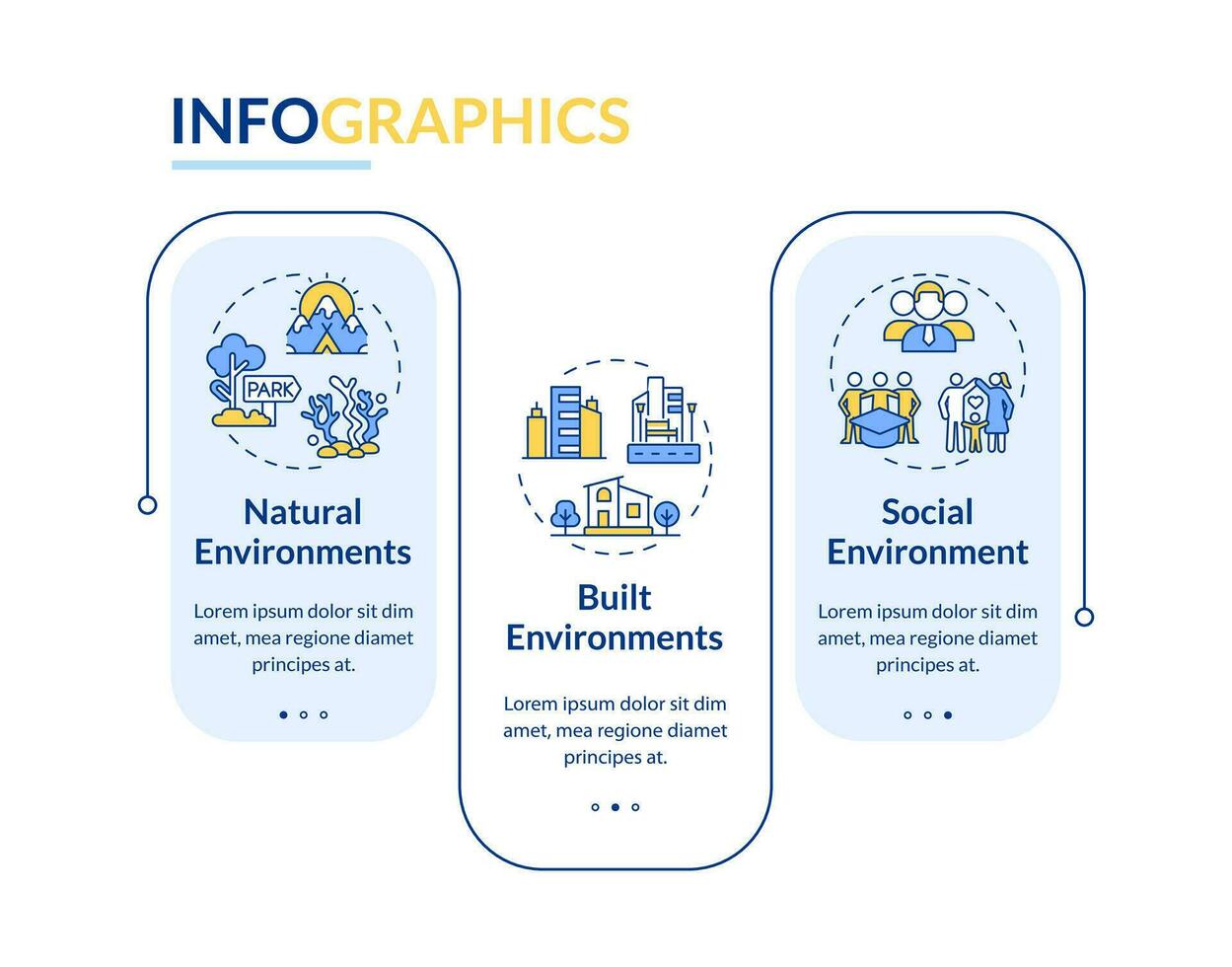 INFOGRAPHICS

PARK

Natural Environments

Lorem ipsum dolor sit dim amet, mea regione diamet principes at.

Built Environments

Lorem ipsum dolor sit dim amet, mea regione diamet principes at.

Social Environment

Lorem ipsum dolor sit dim amet, mea regione diamet principes at.