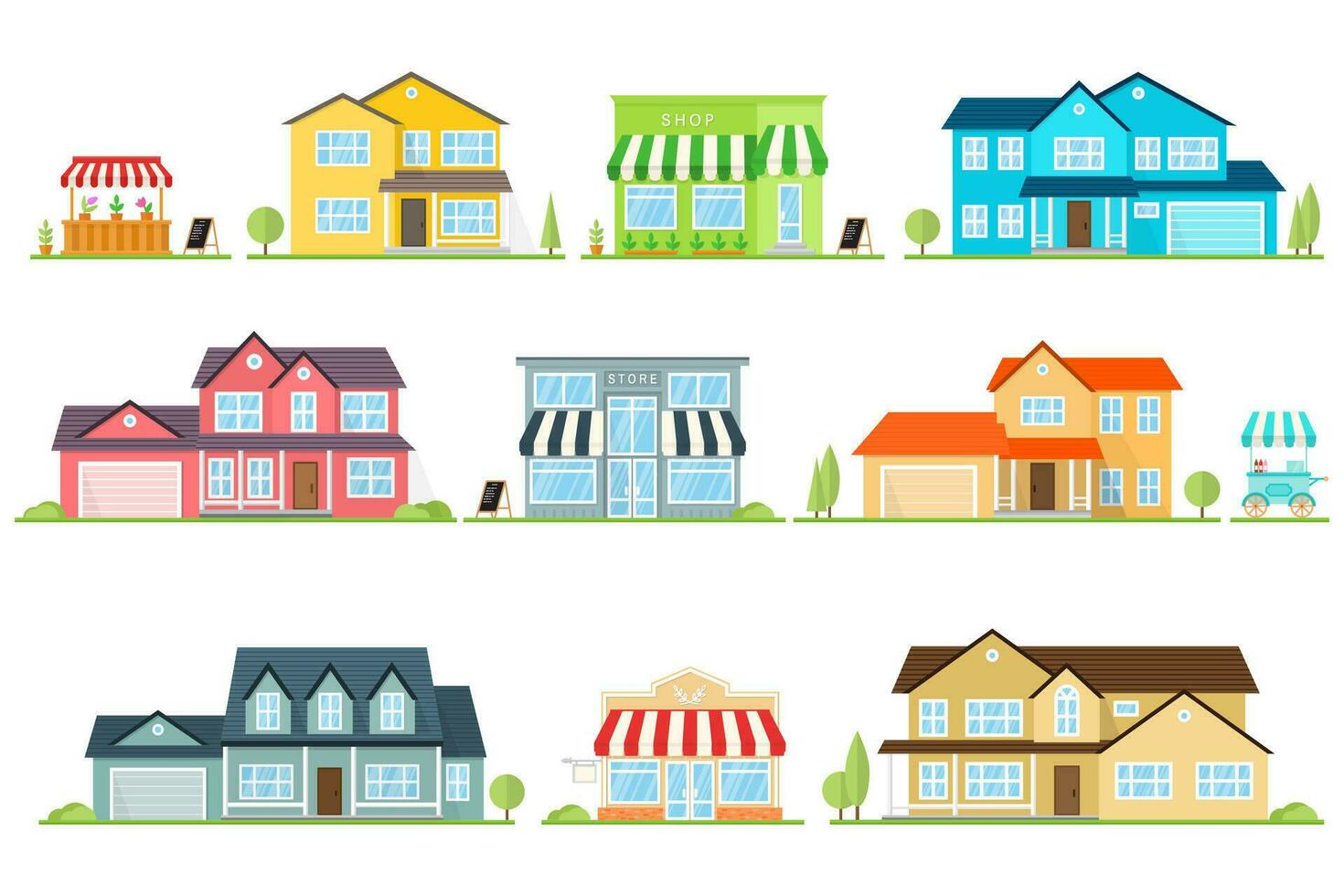 SHOP

STORE