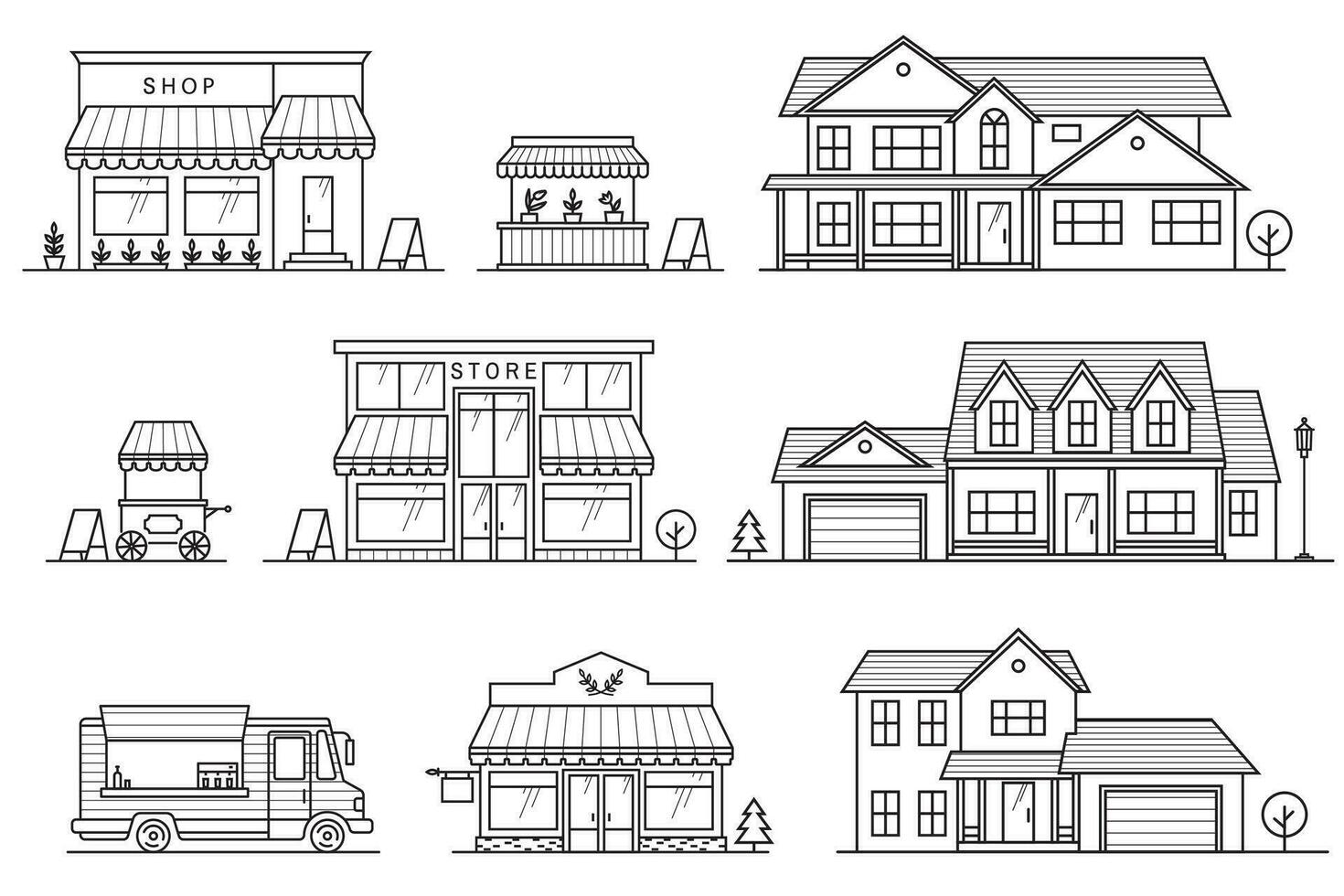 SHOP

STORE