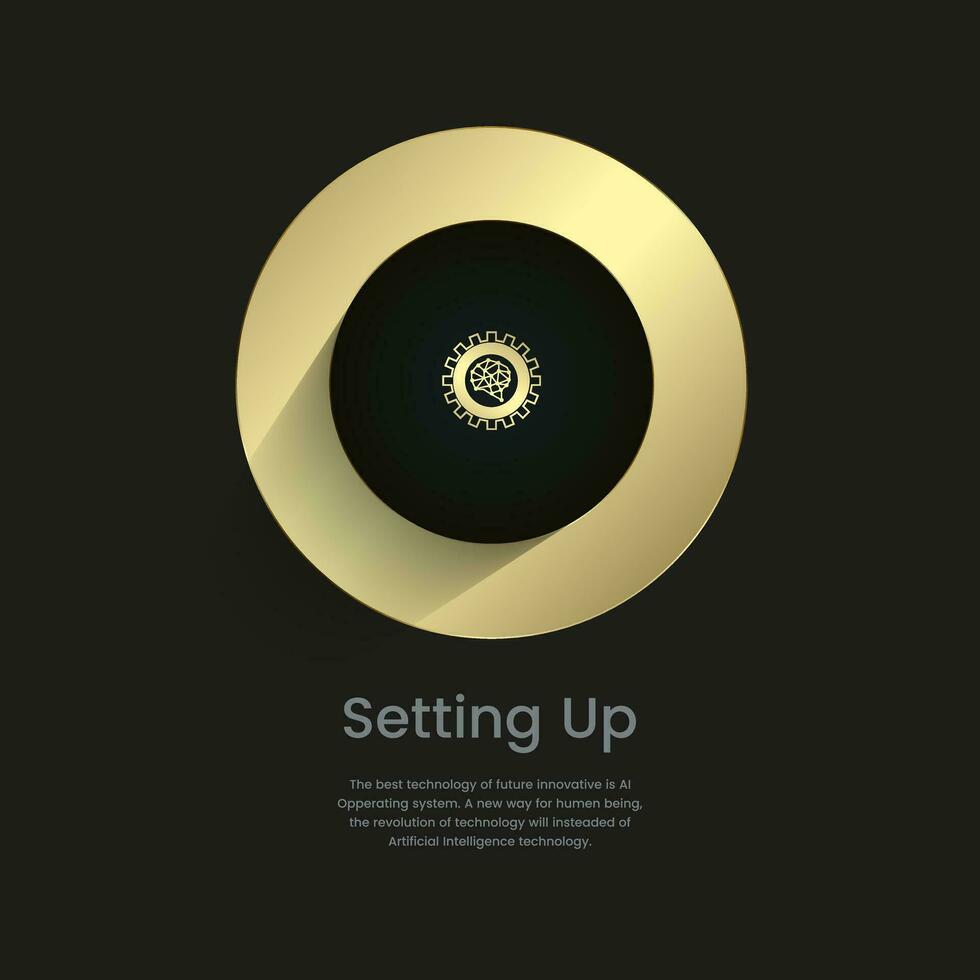 Setting Up

The best technology of future innovative is AI Opperating system. A new way for humen being, the revolution of technology will insteaded of Artificial Intelligence technology.