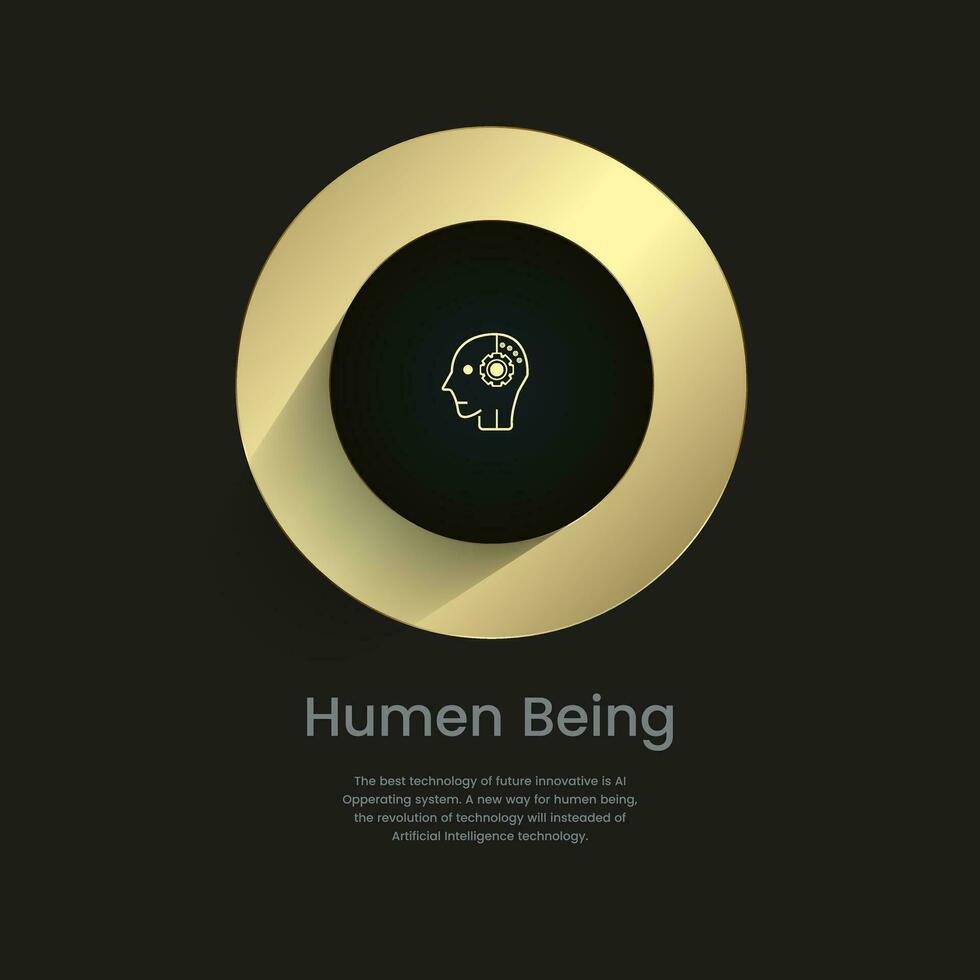 Humen Being

The best technology of future innovative is AI Opperating system. A new way for humen being, the revolution of technology will insteaded of Artificial Intelligence technology.